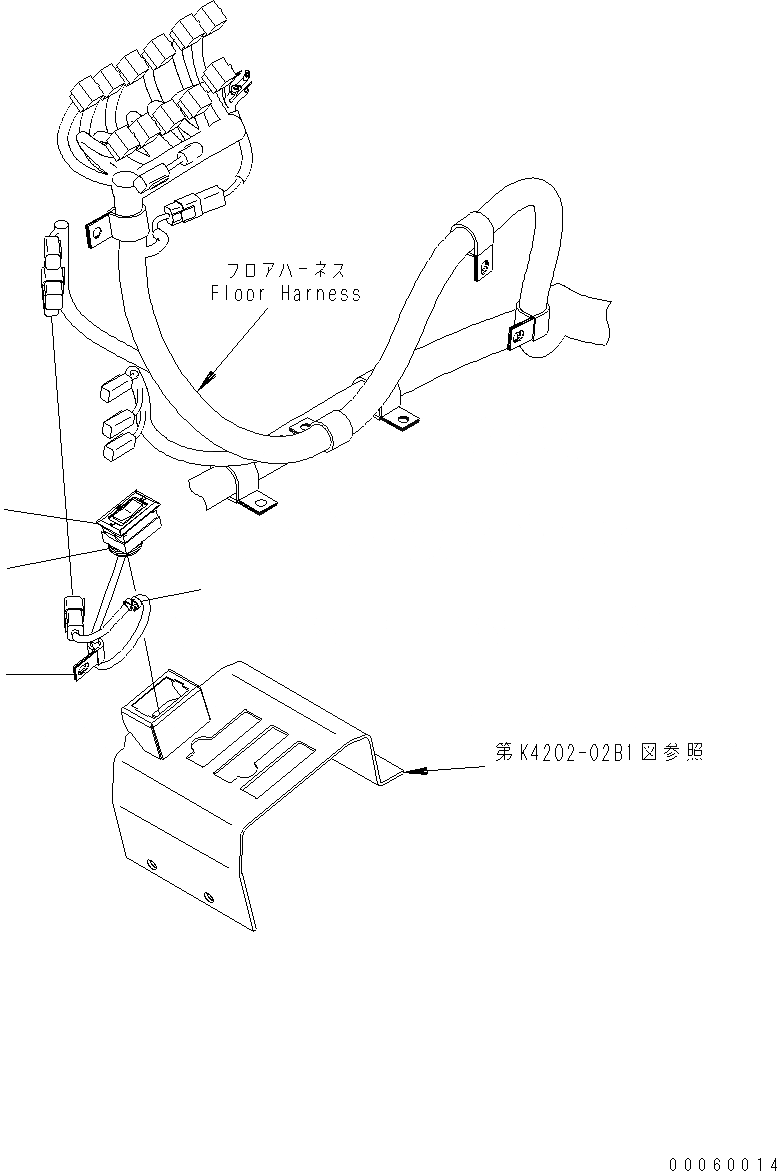 フロアハーネス
Floor Harness

第K4202-02B1図参照

00060014