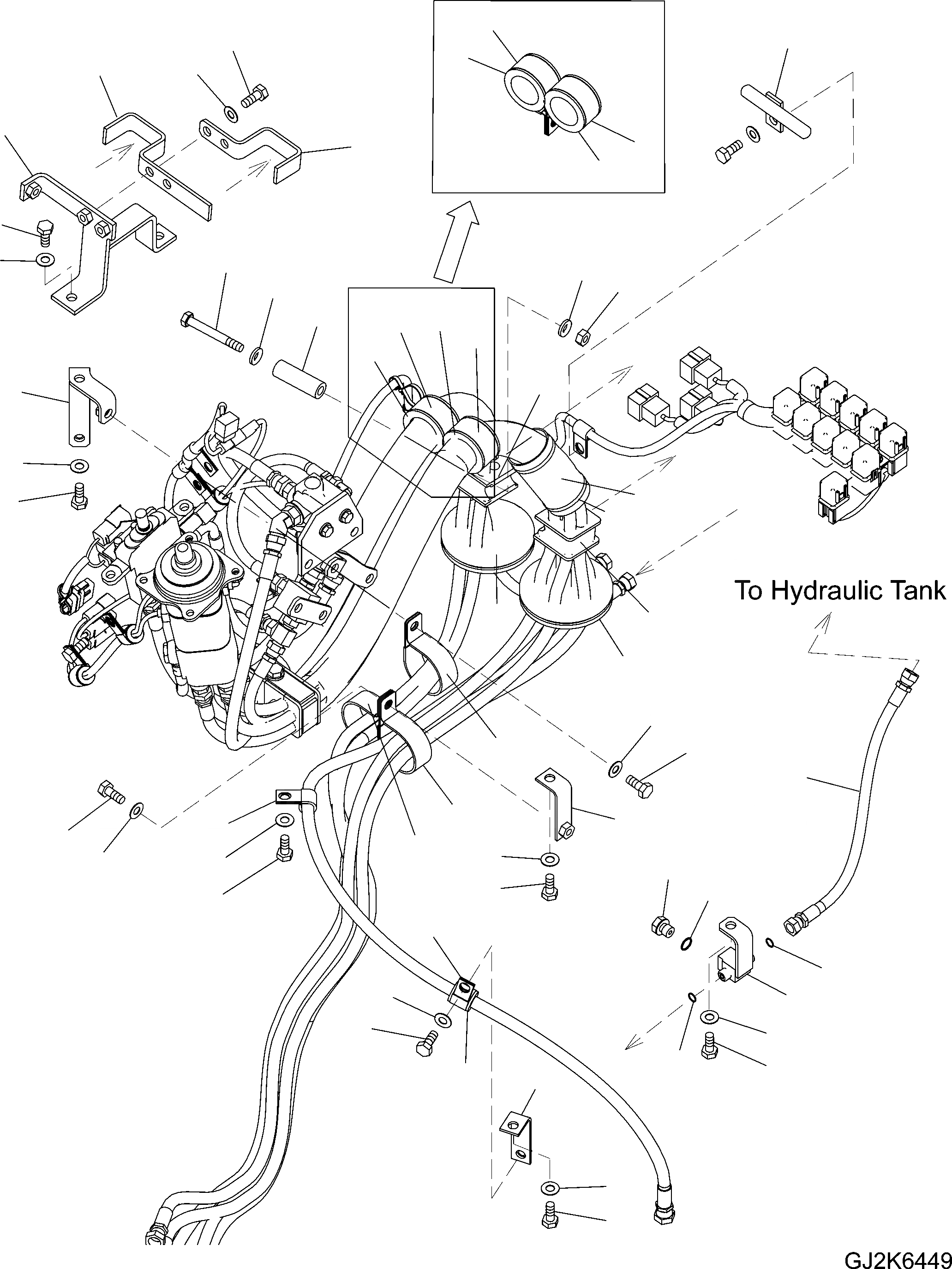 To Hydraulic Tank

GJ2K6449