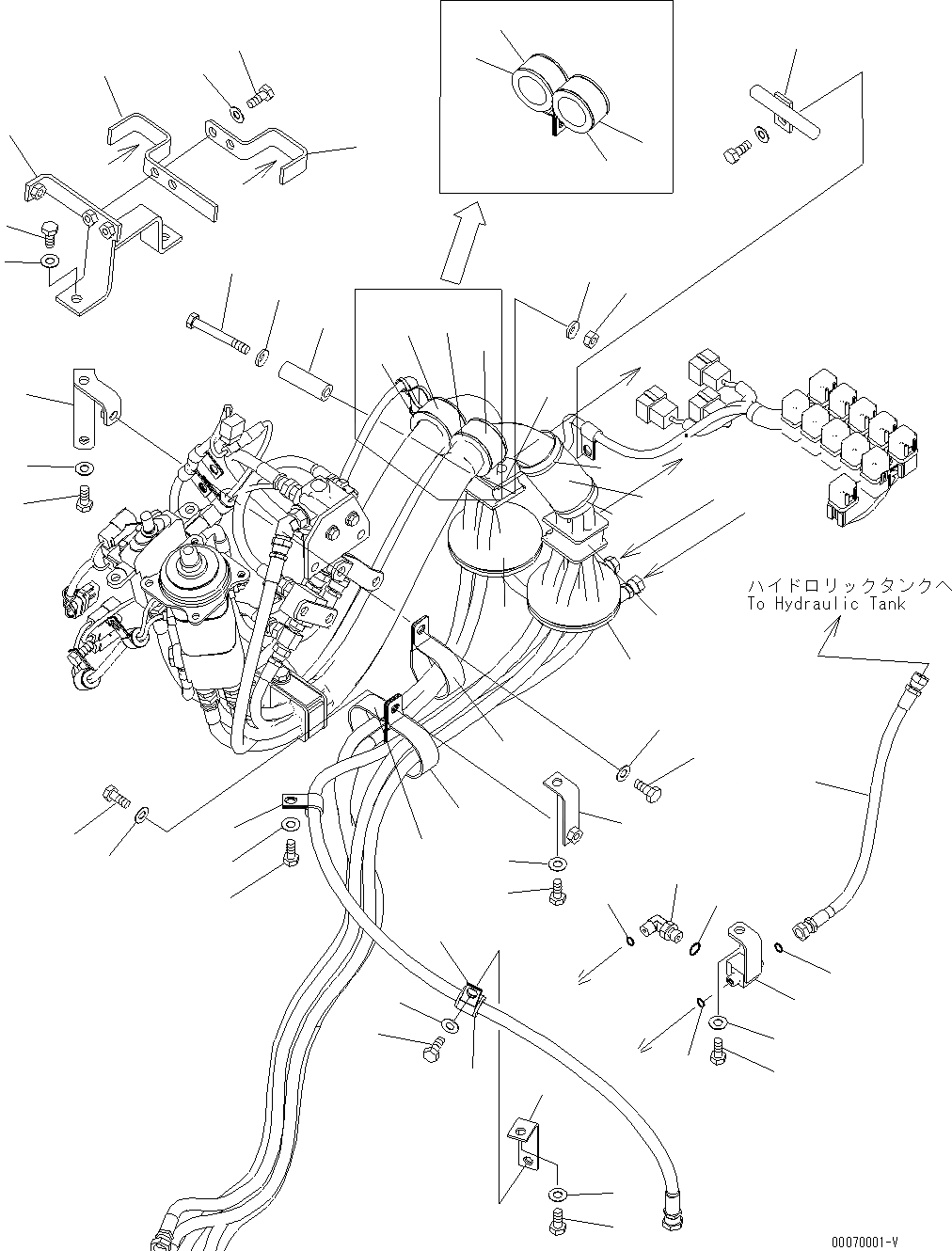 ハイドロリックタンクへ
To Hydraulic Tank

00070001-V