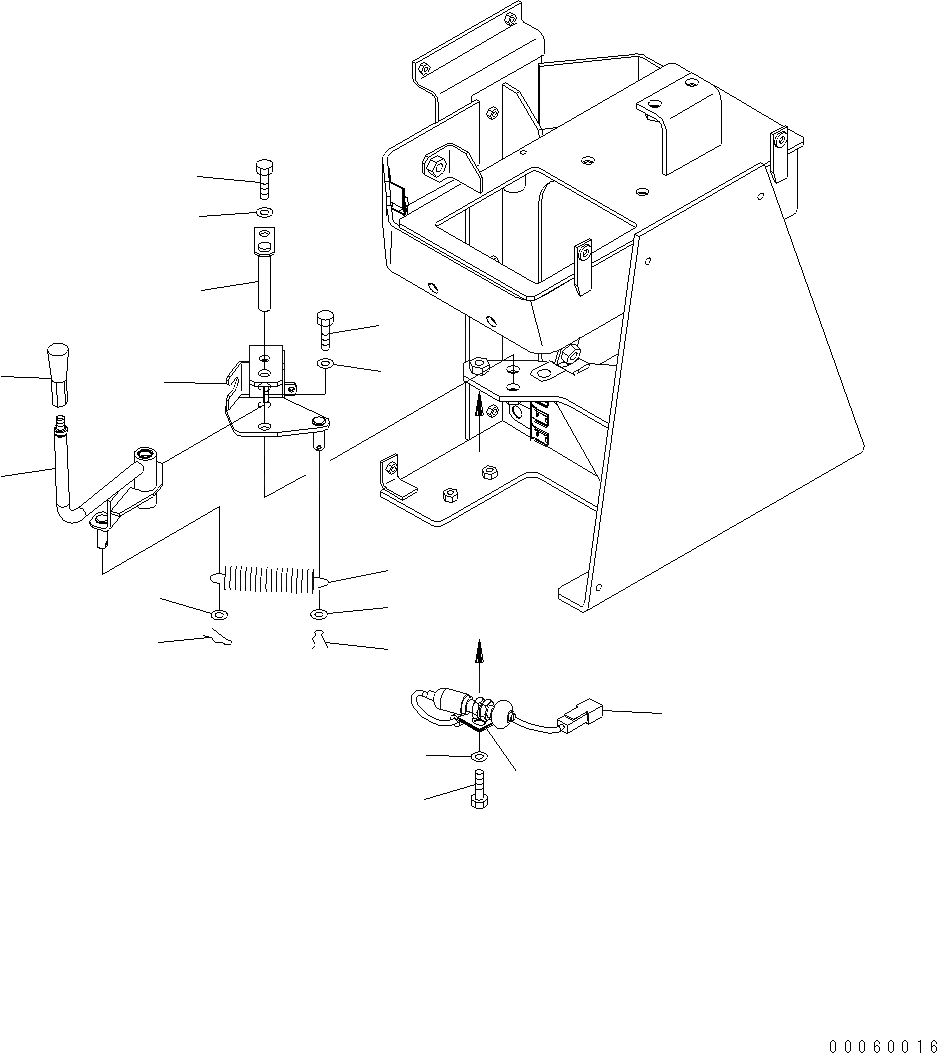 00060016