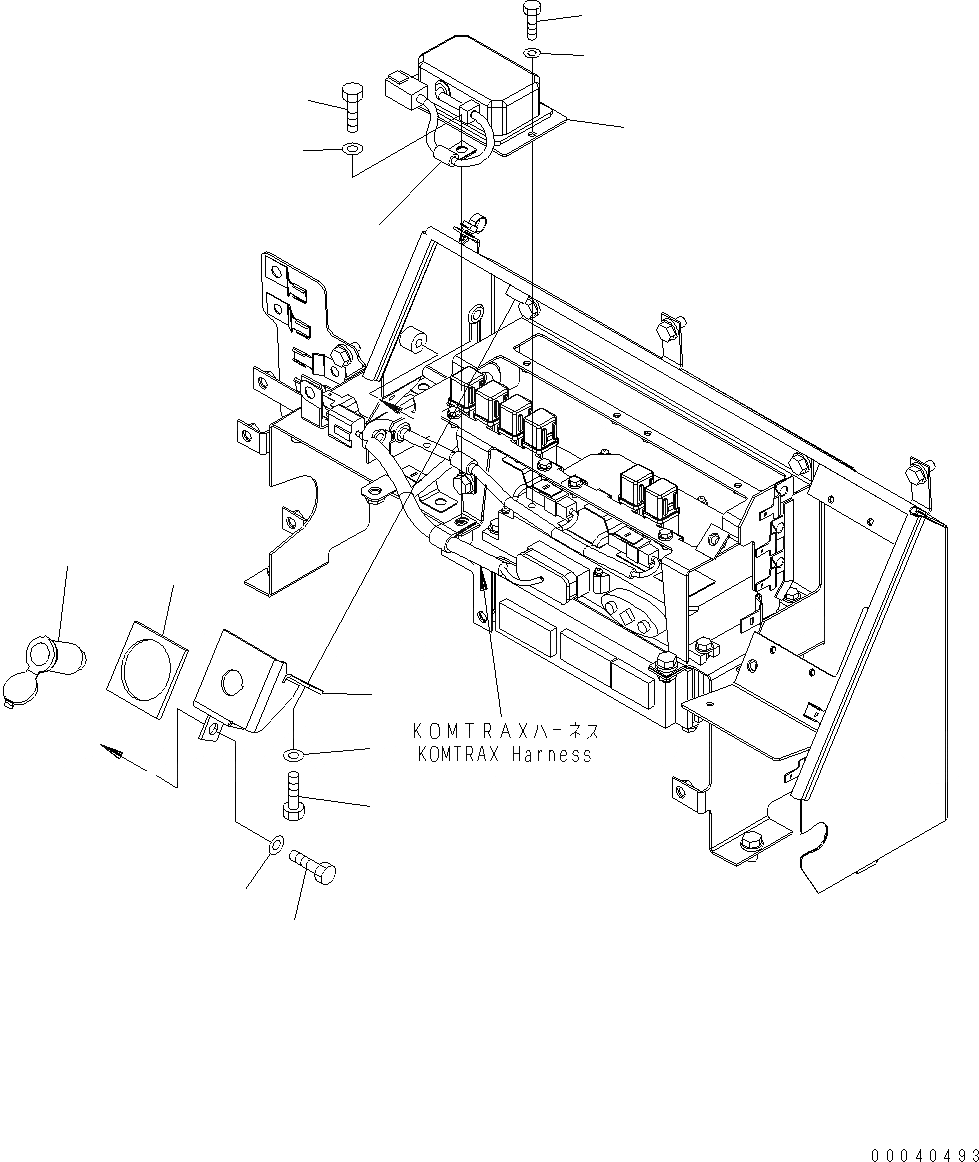 KOMTRAXハーネス
KOMTRAX Harness

00040493