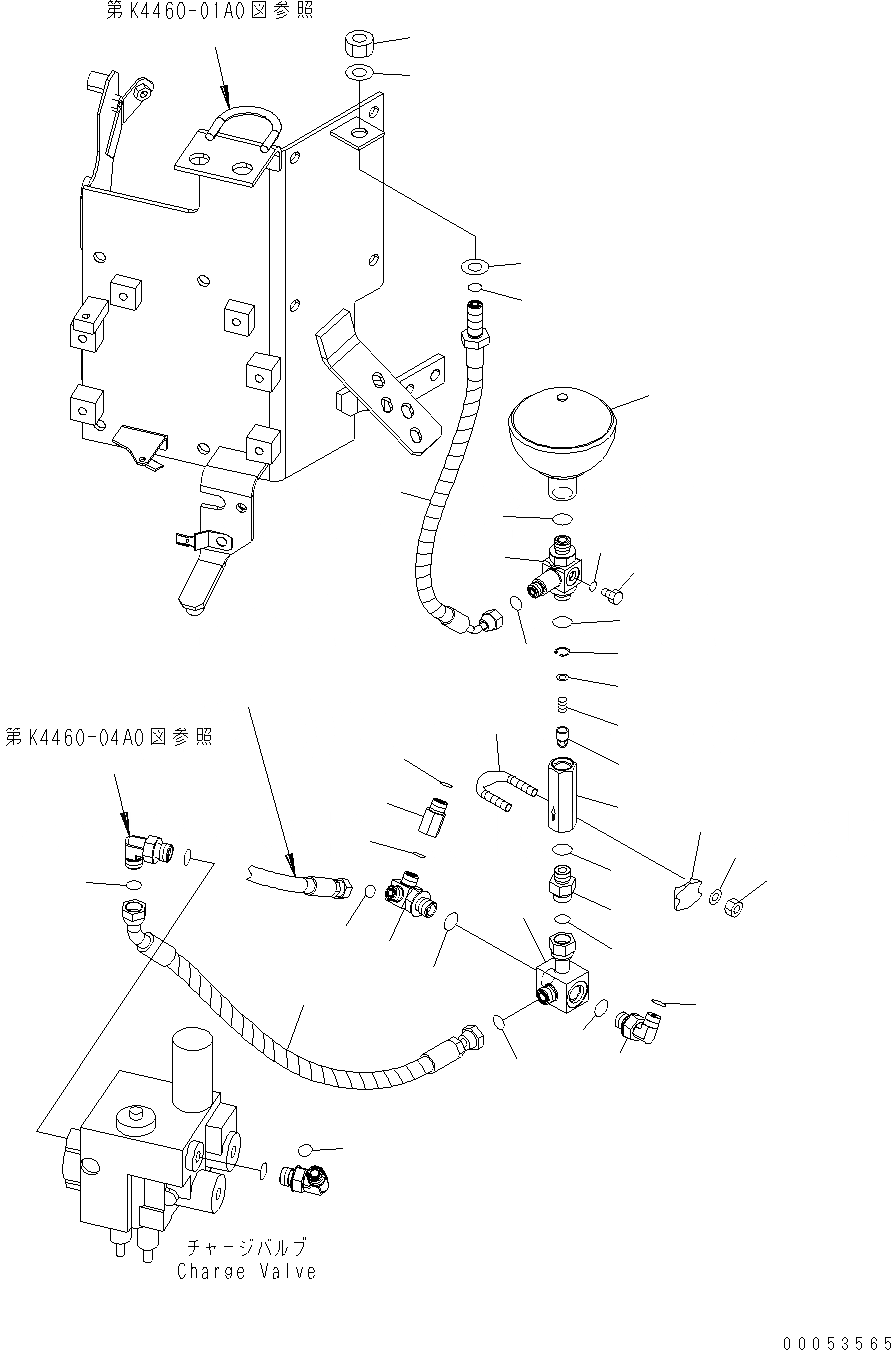 第K4460-01A0図参照

第K4460-04A0図参照

チャージバルブ
Charge Valve

00053565