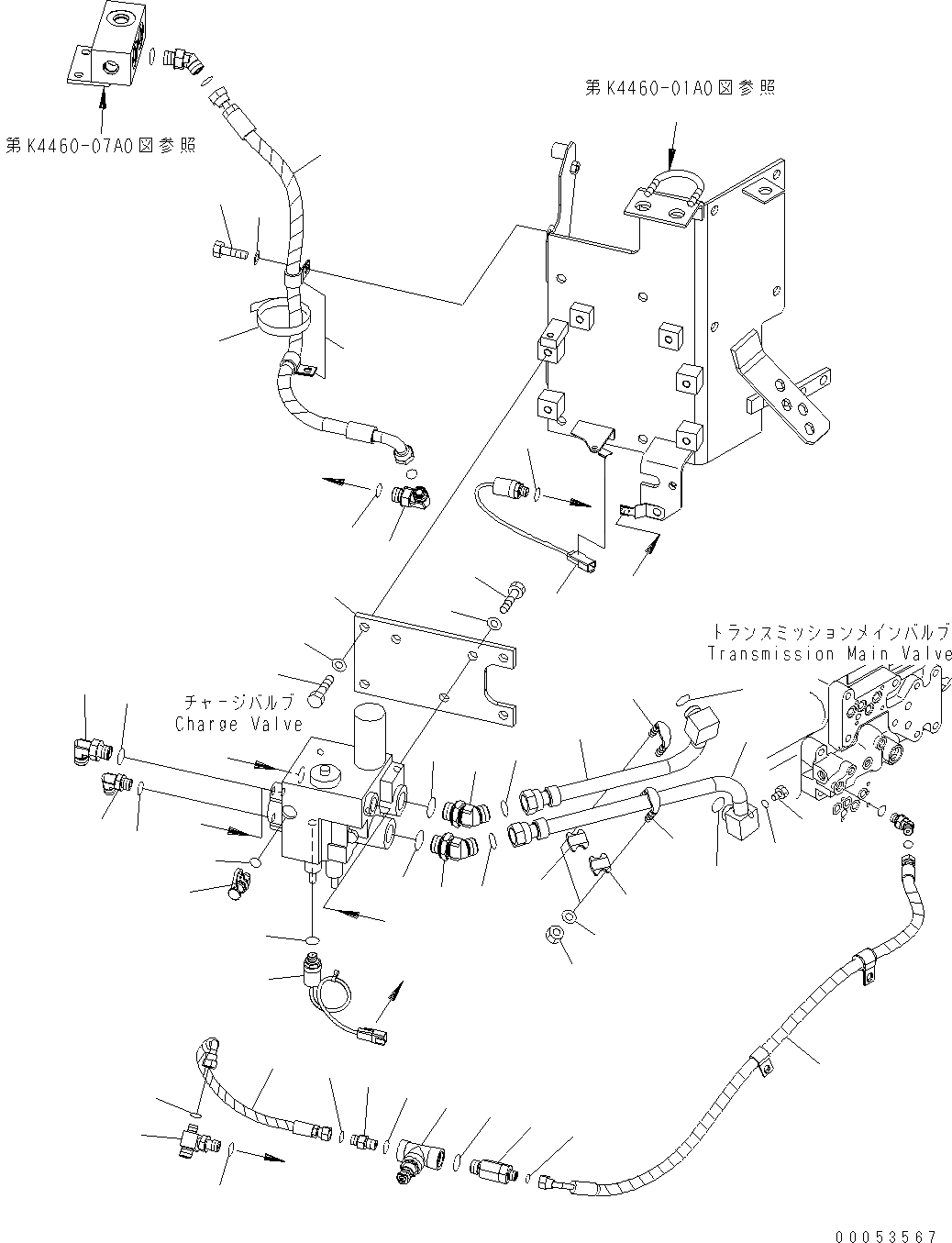 第K4460-07A0図参照

第K4460-01A0図参照

トランスミッションメインバルブ
Transmission Main Valve

チャージバルブ
Charge Valve

00053567