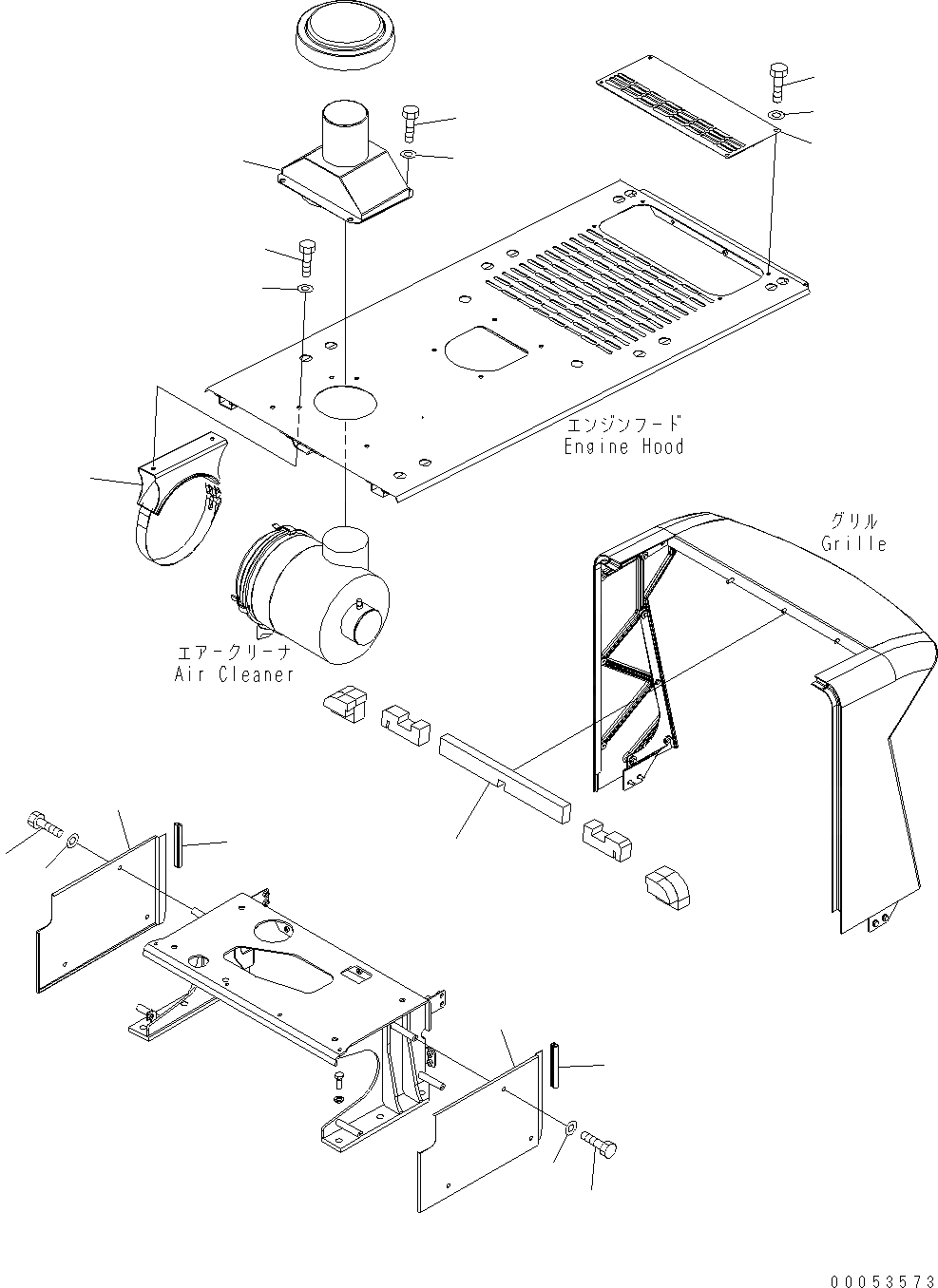 エンジンフード
Engine Hood

グリル
Grille

エアークリーナ
Air Cleaner

00053573