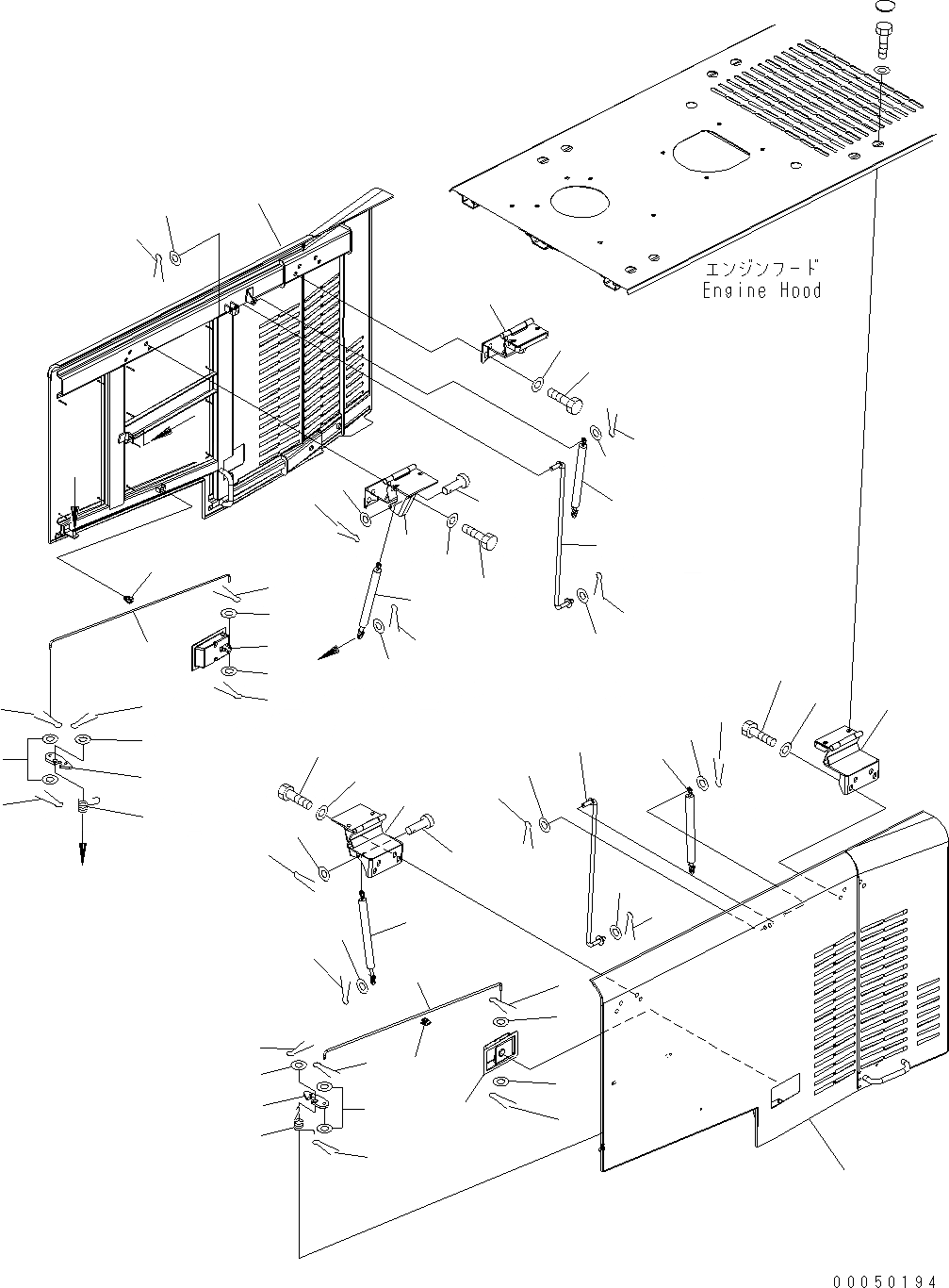 エンジンフード
Engine Hood

00050194