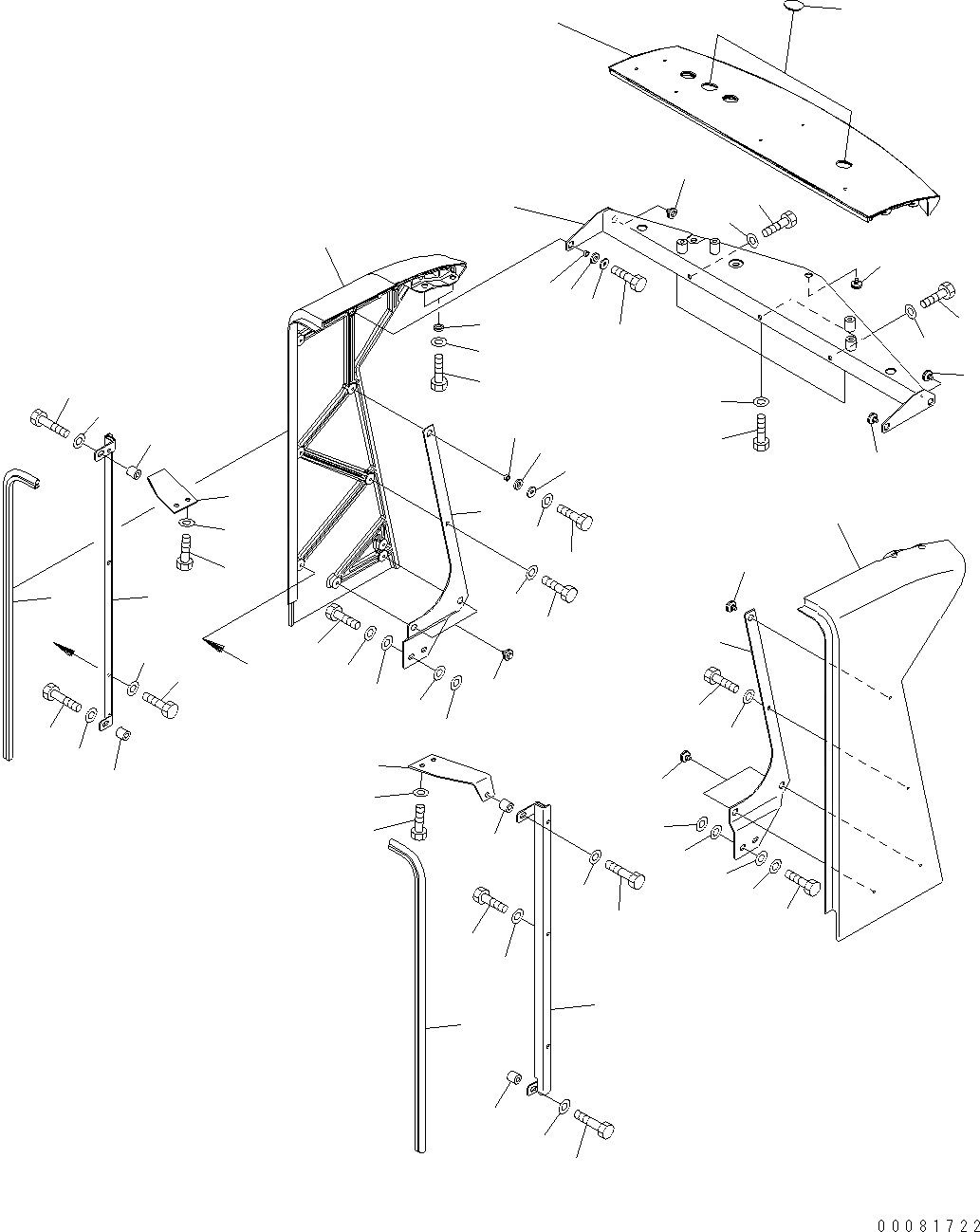 00081722