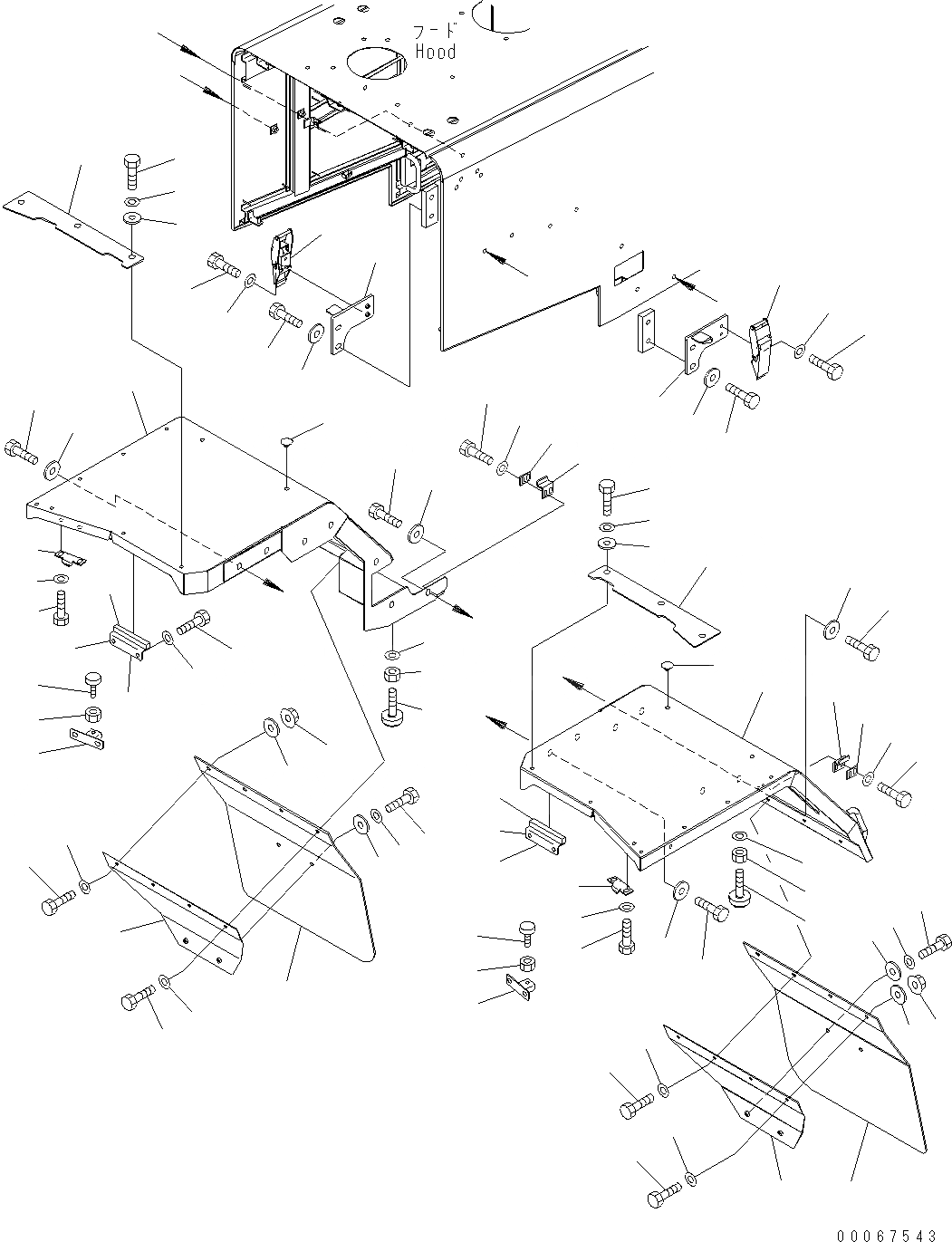 フード
Hood

00067543