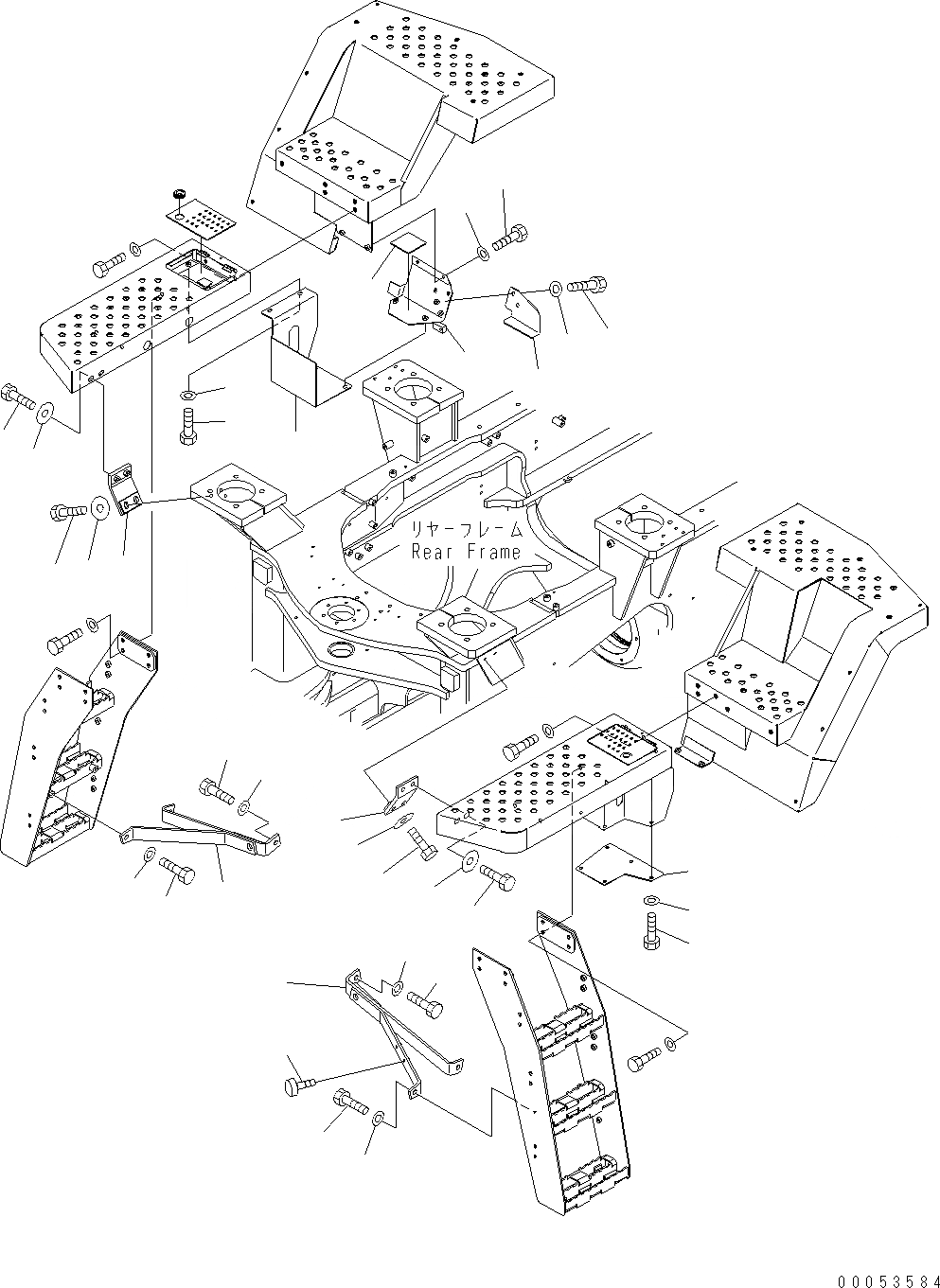 リヤーフレーム
Rear Frame

00053584