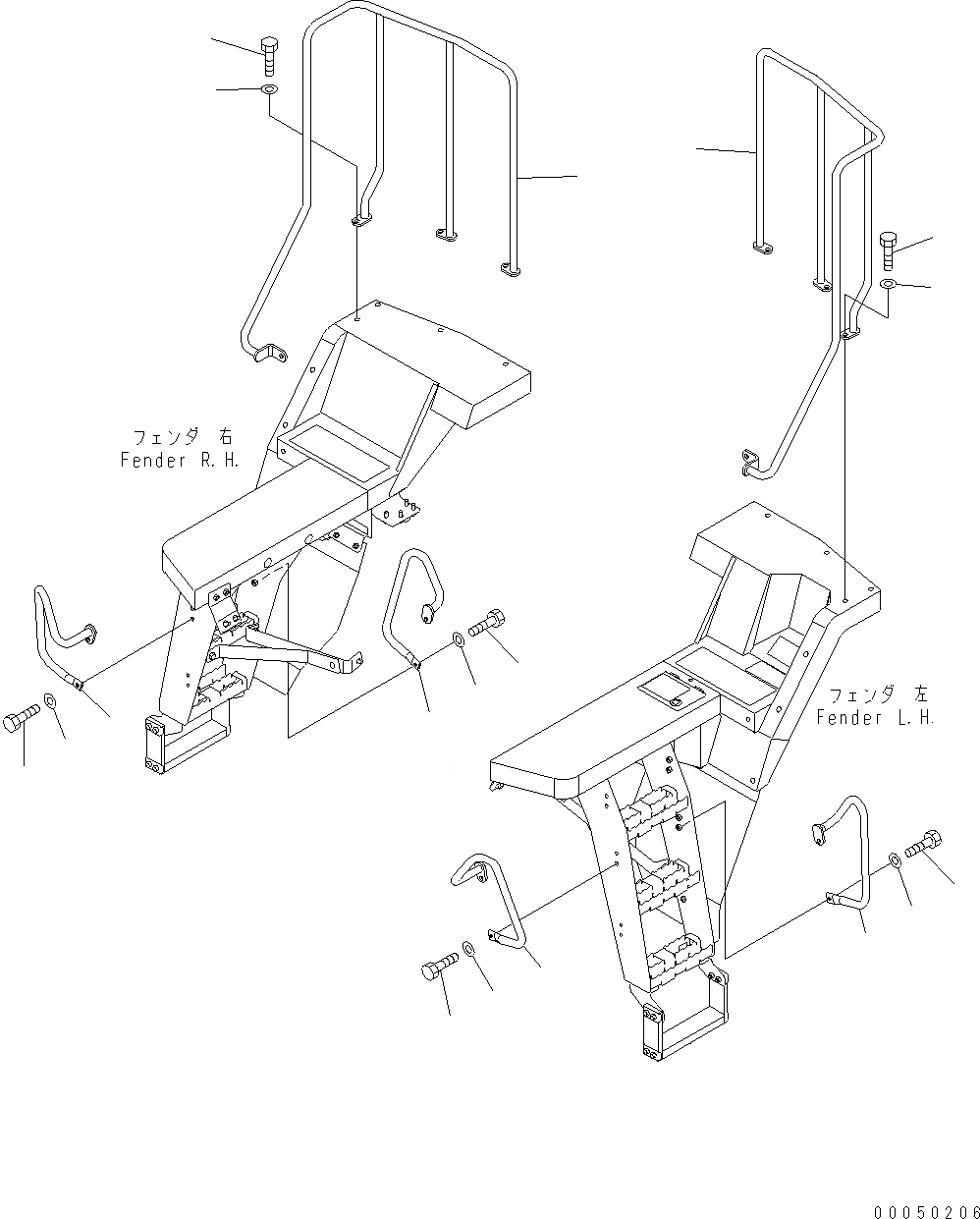 フェンダ 右
Fender R.H.

フェンダ 左
Fender L.H.

00050206