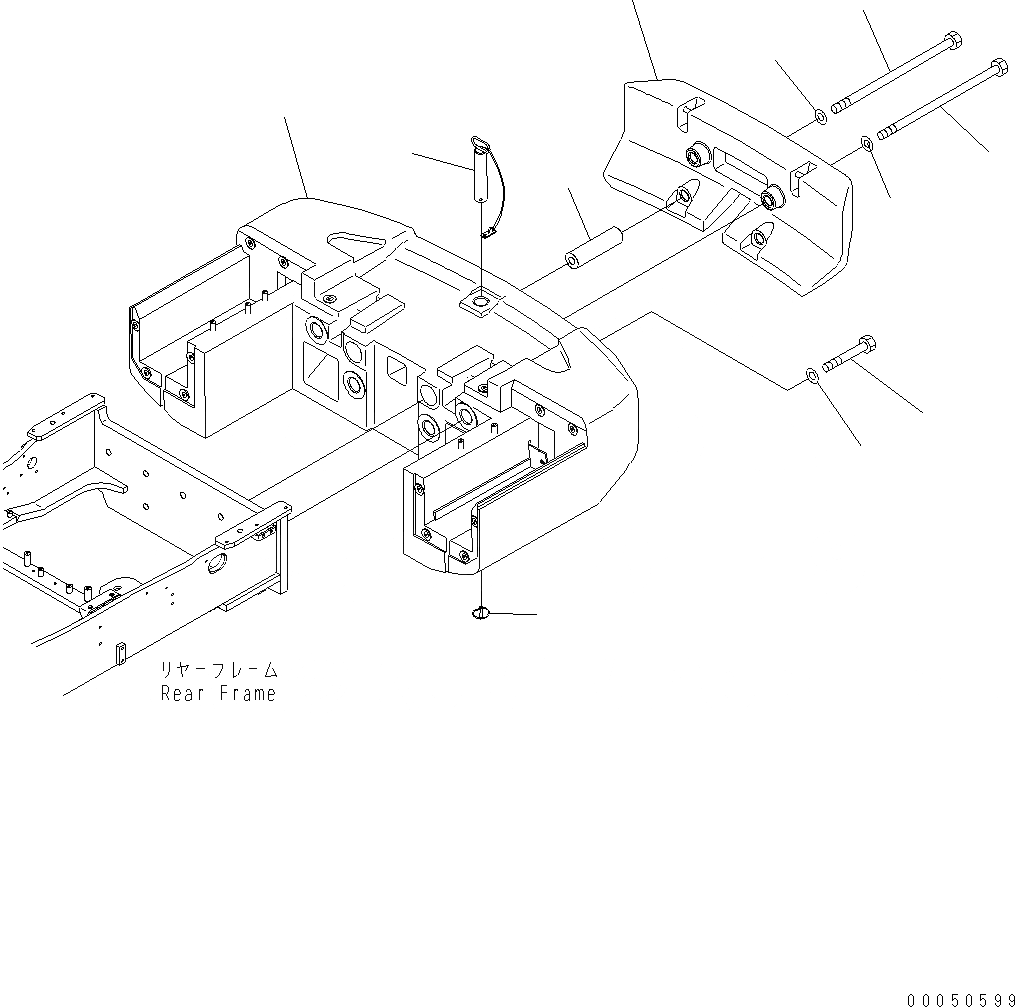 リヤーフレーム
Rear Frame

00050599