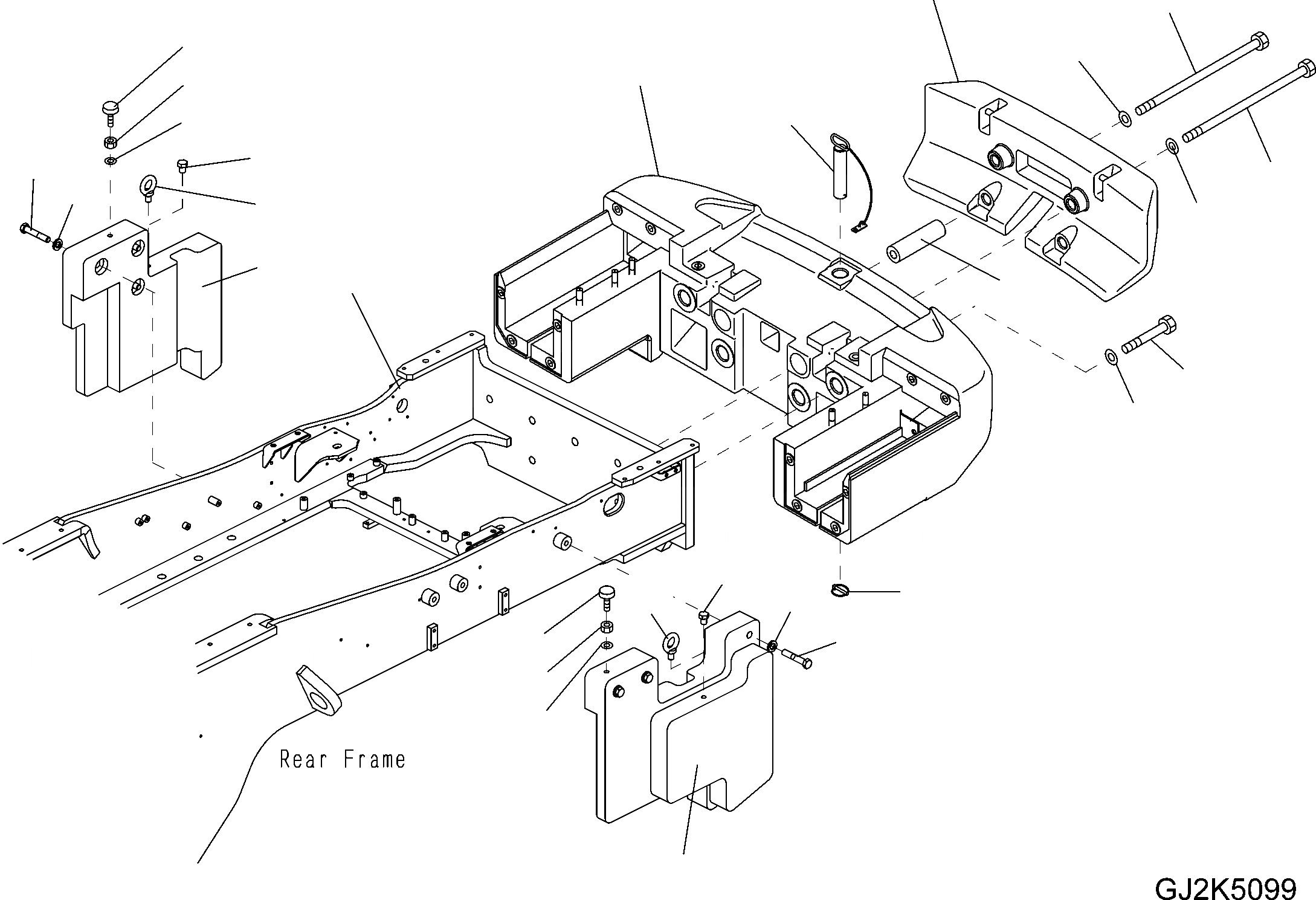 Rear Frame

GJ2K5099