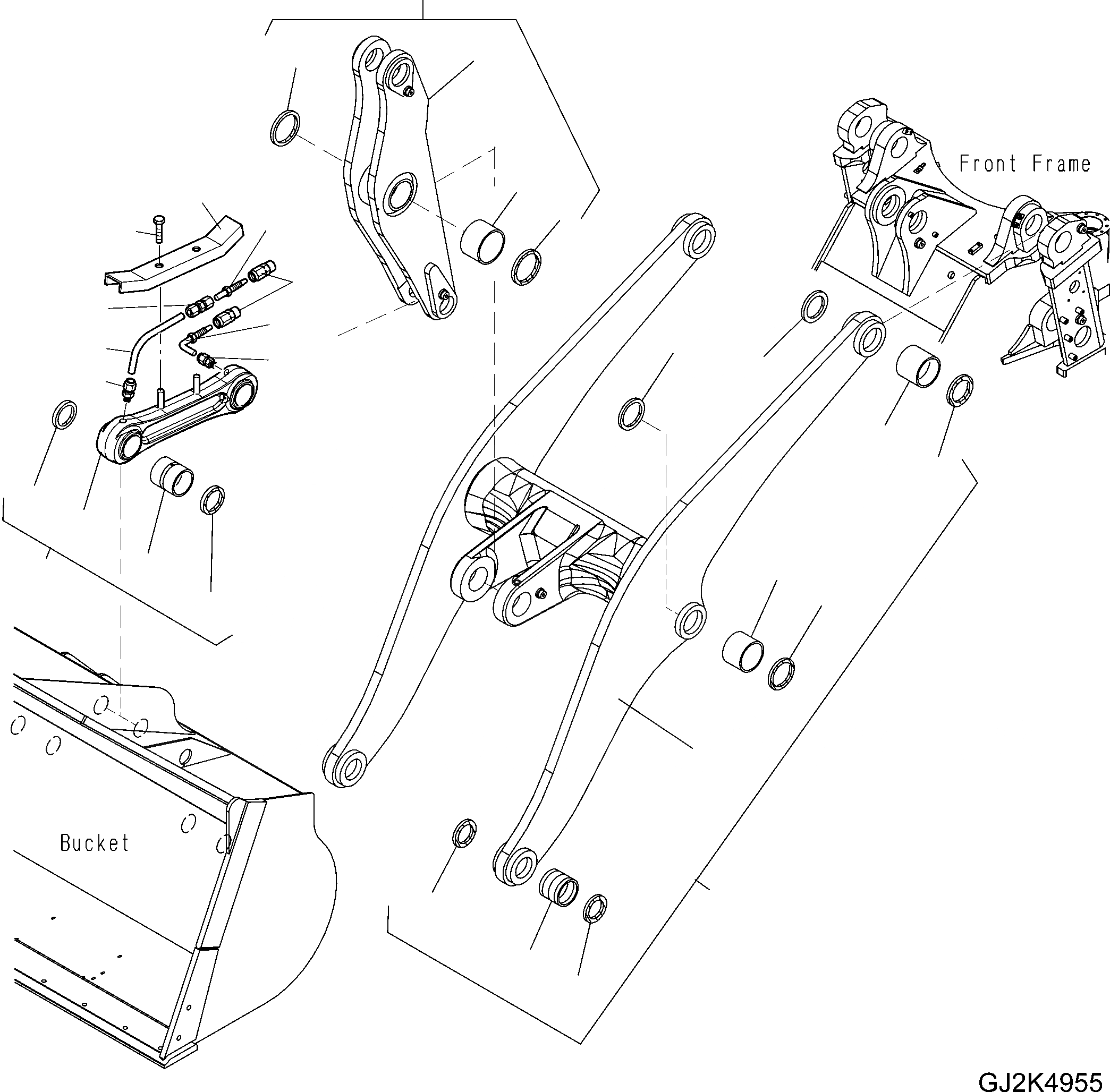 Front Frame

Bucket

GJ2K4955