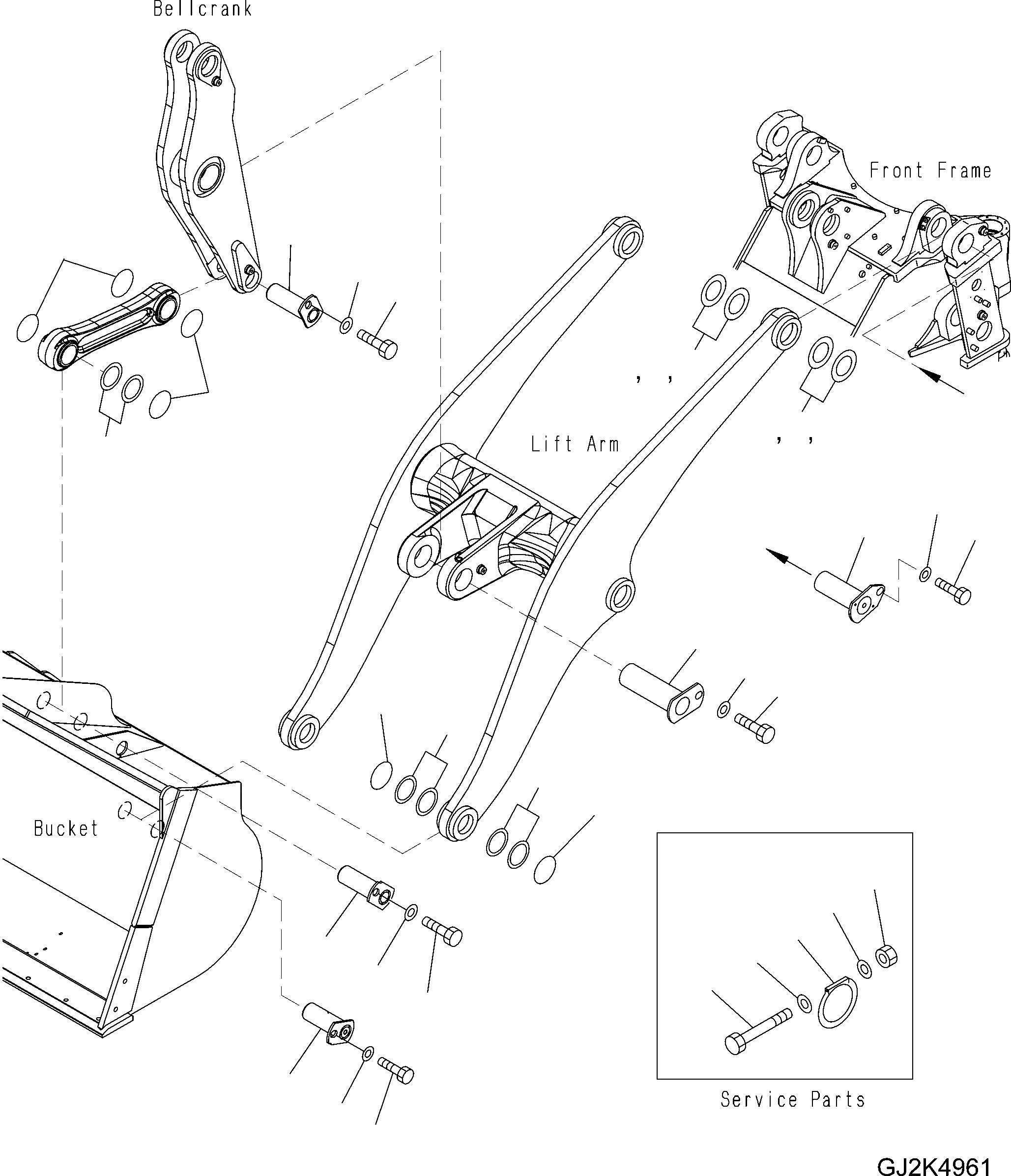 Bellcrank

Front Frame

, ,

Lift Arm

, ,

Bucket

Service Parts

GJ2K4961