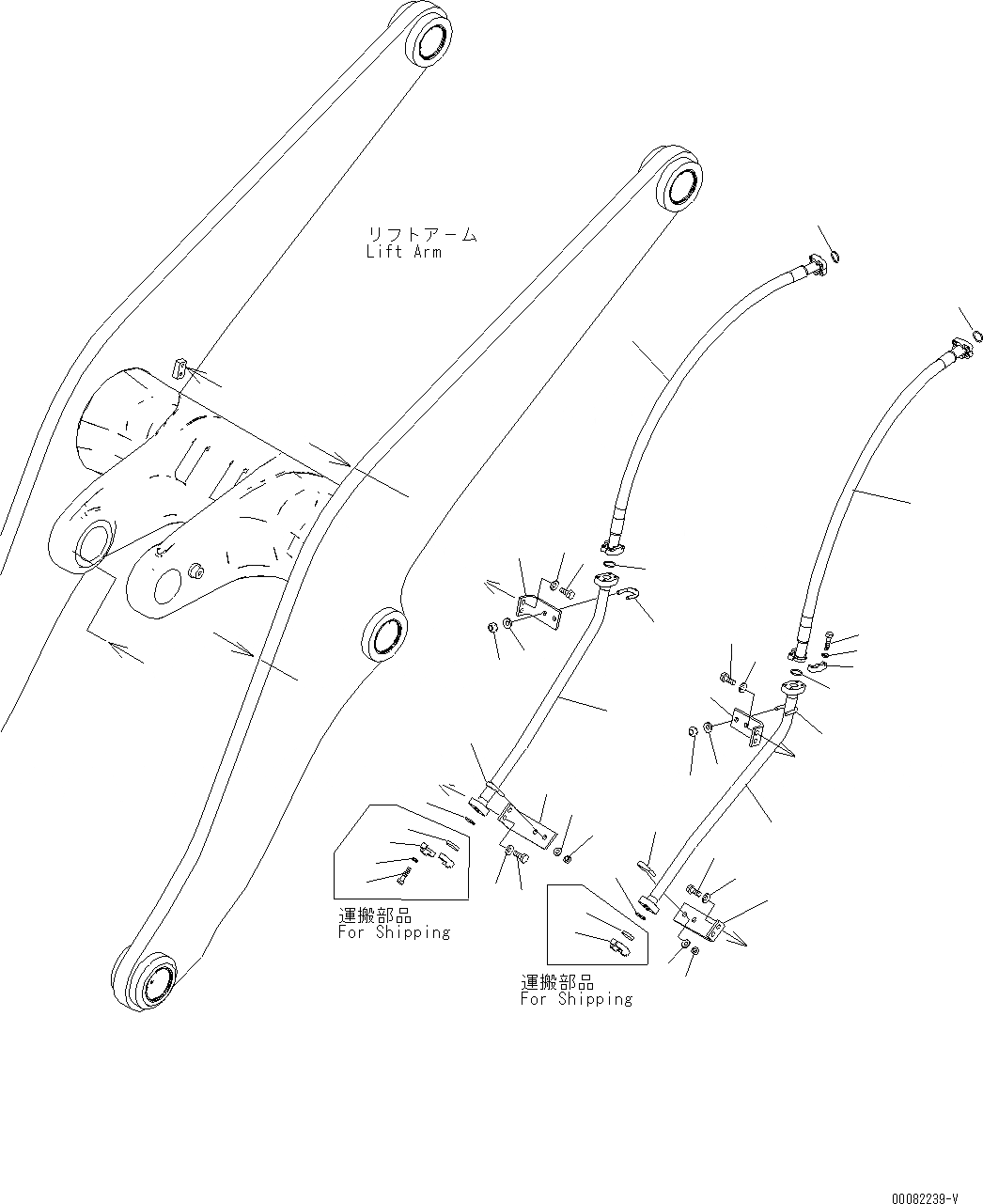 リフトアーム
Lift Arm

運搬部品
For Shipping

運搬部品
For Shipping

00082239-V