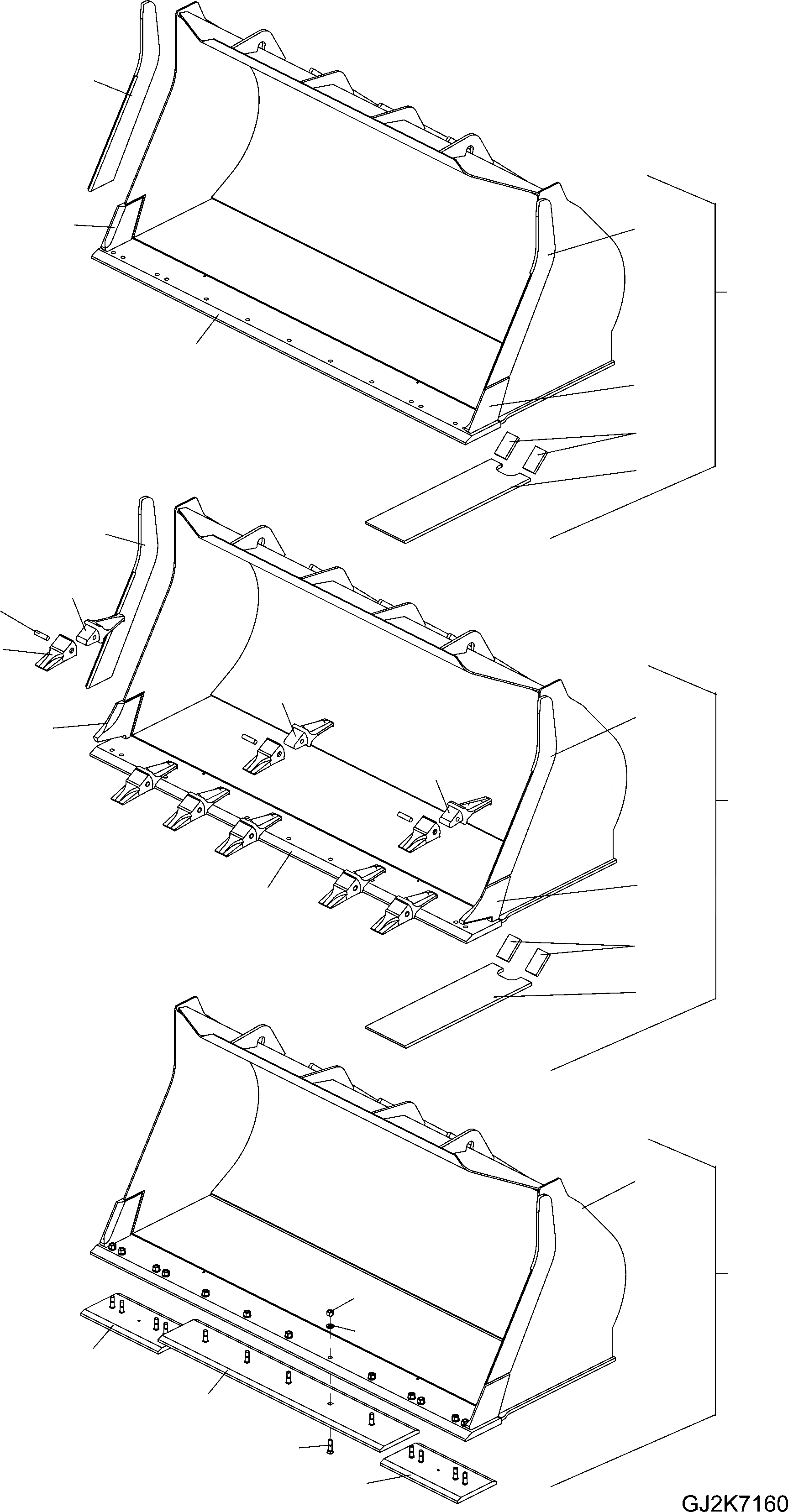 GJ2K7160