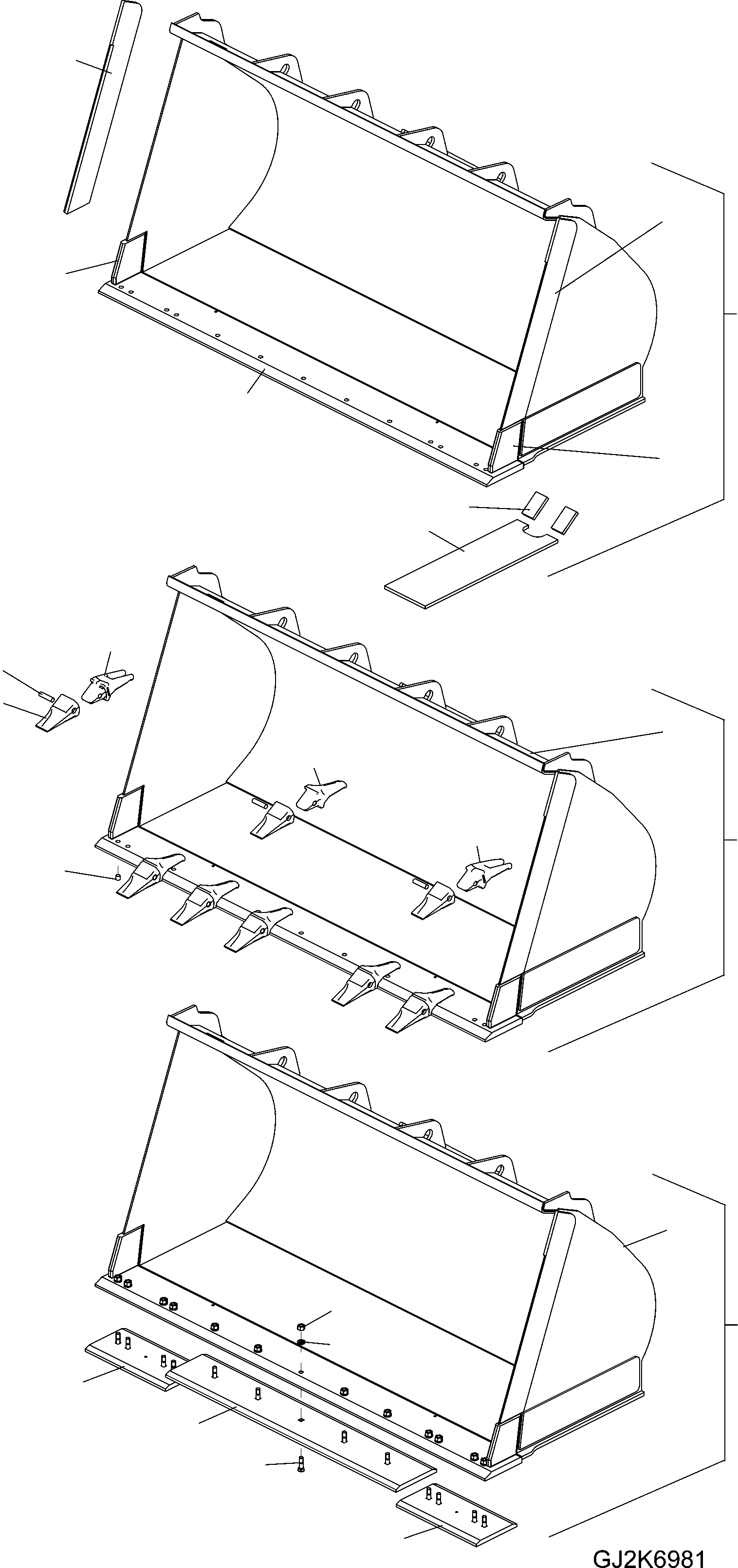 GJ2K6981