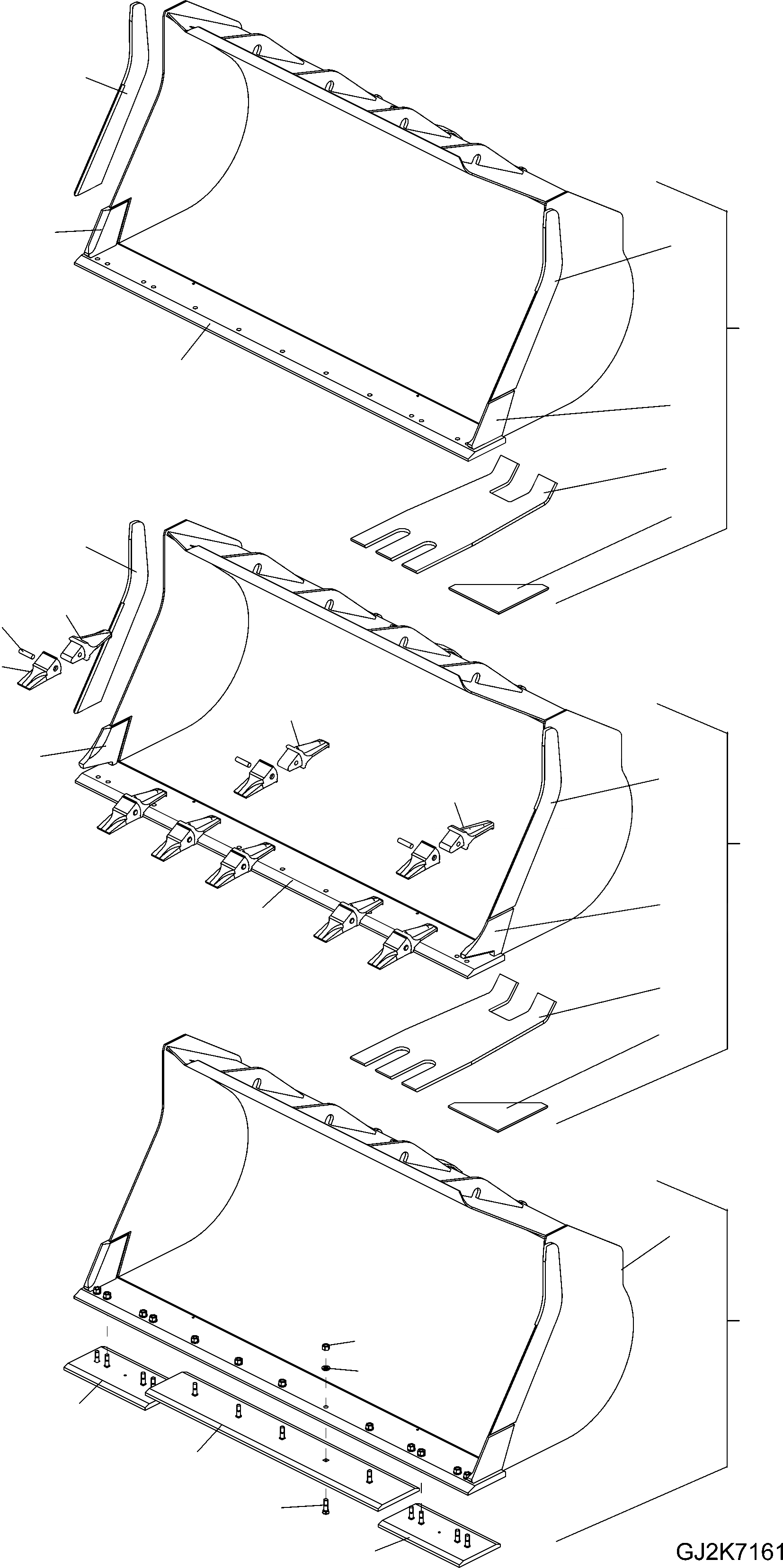 GJ2K7161