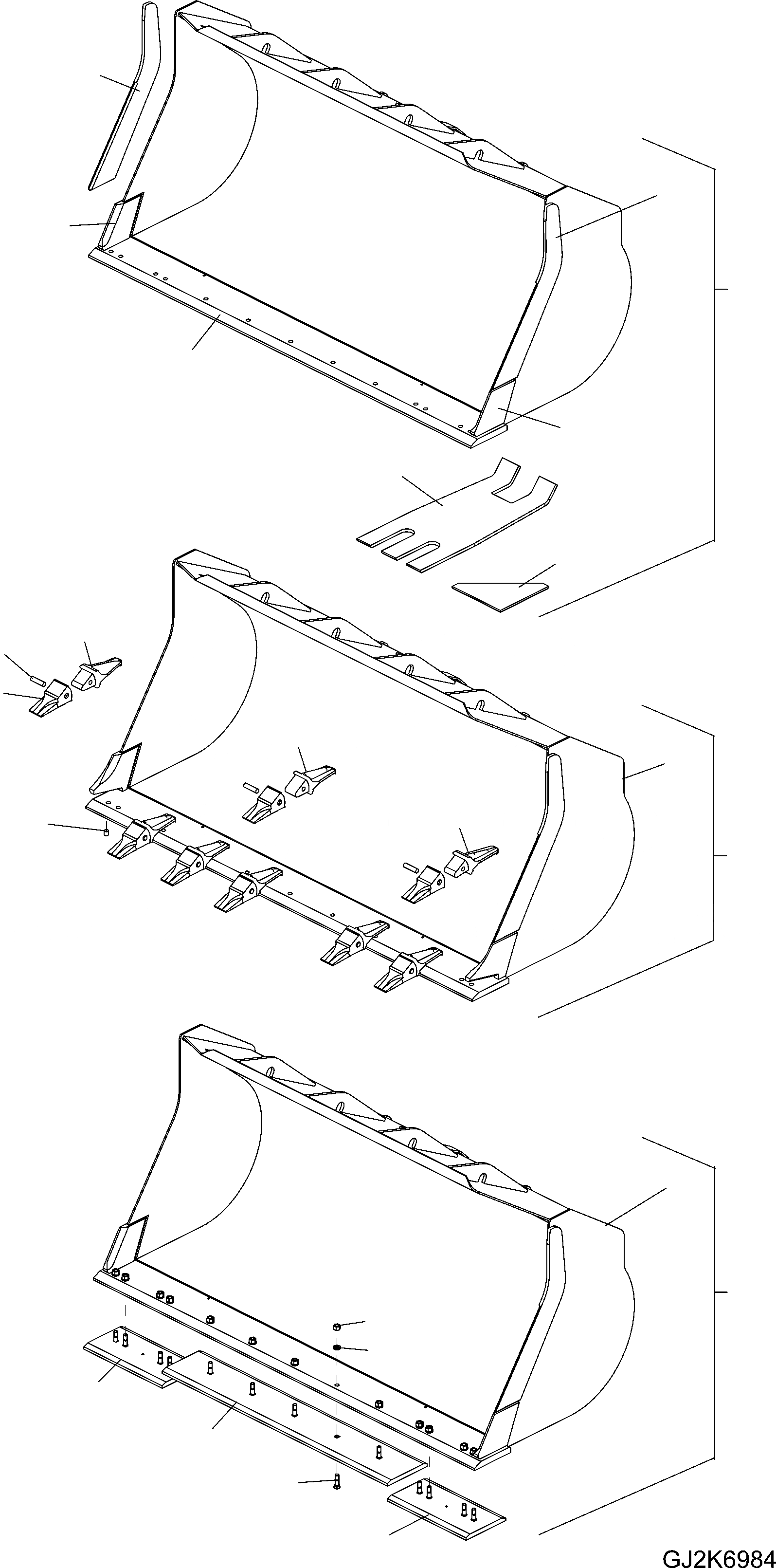 GJ2K6984