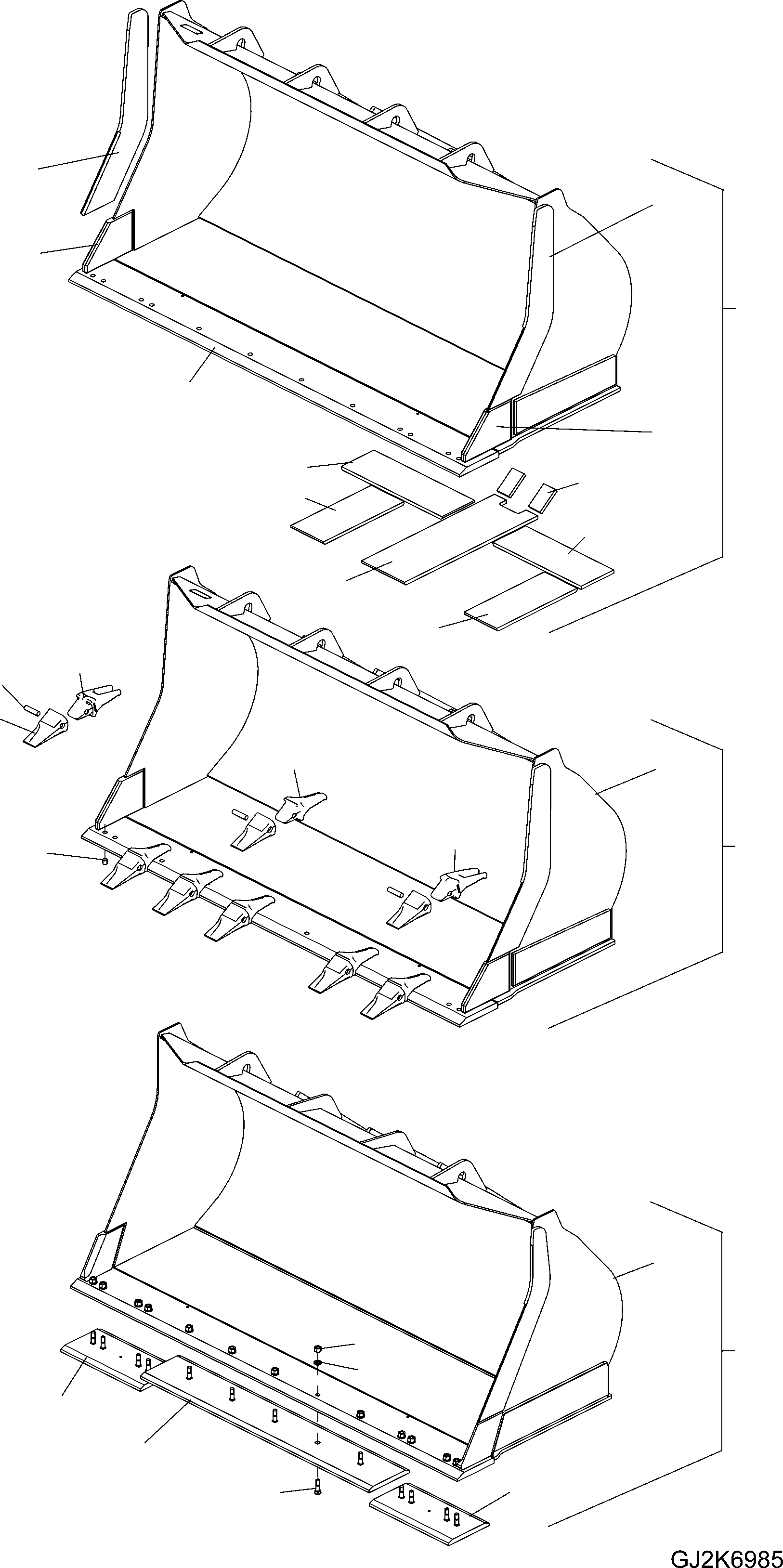 GJ2K6985