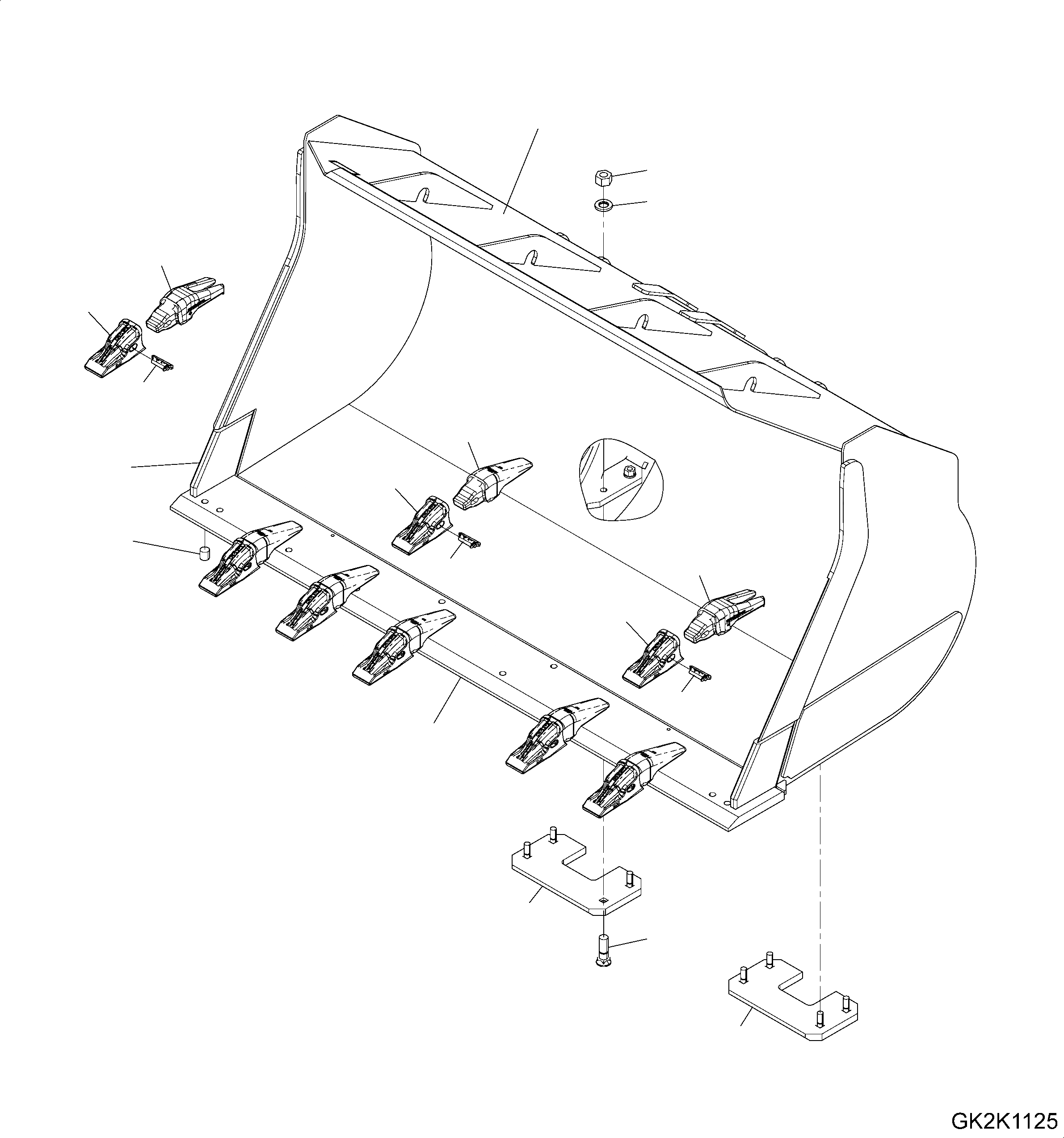 GK2K1125