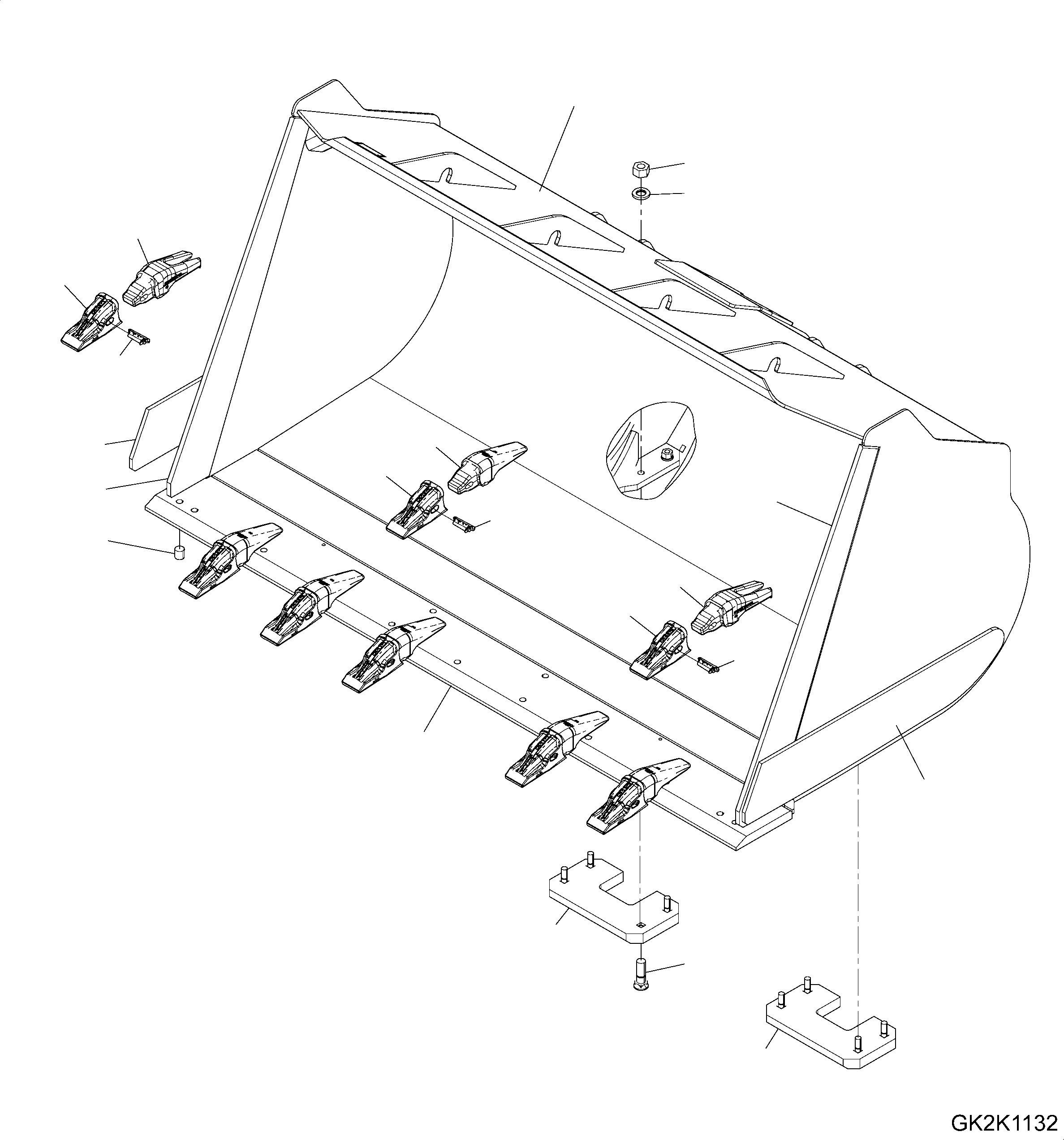 GK2K1132