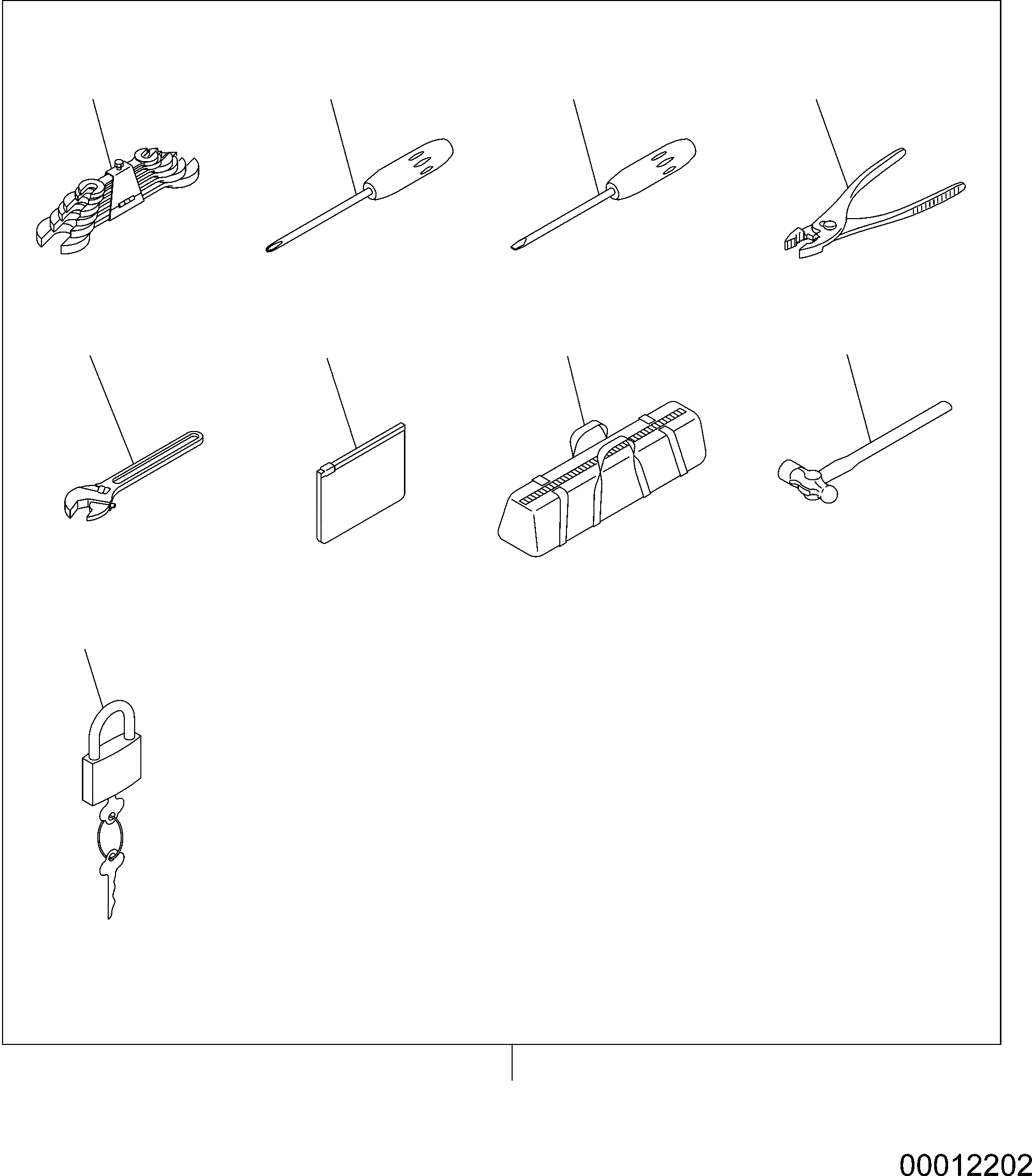 00012202