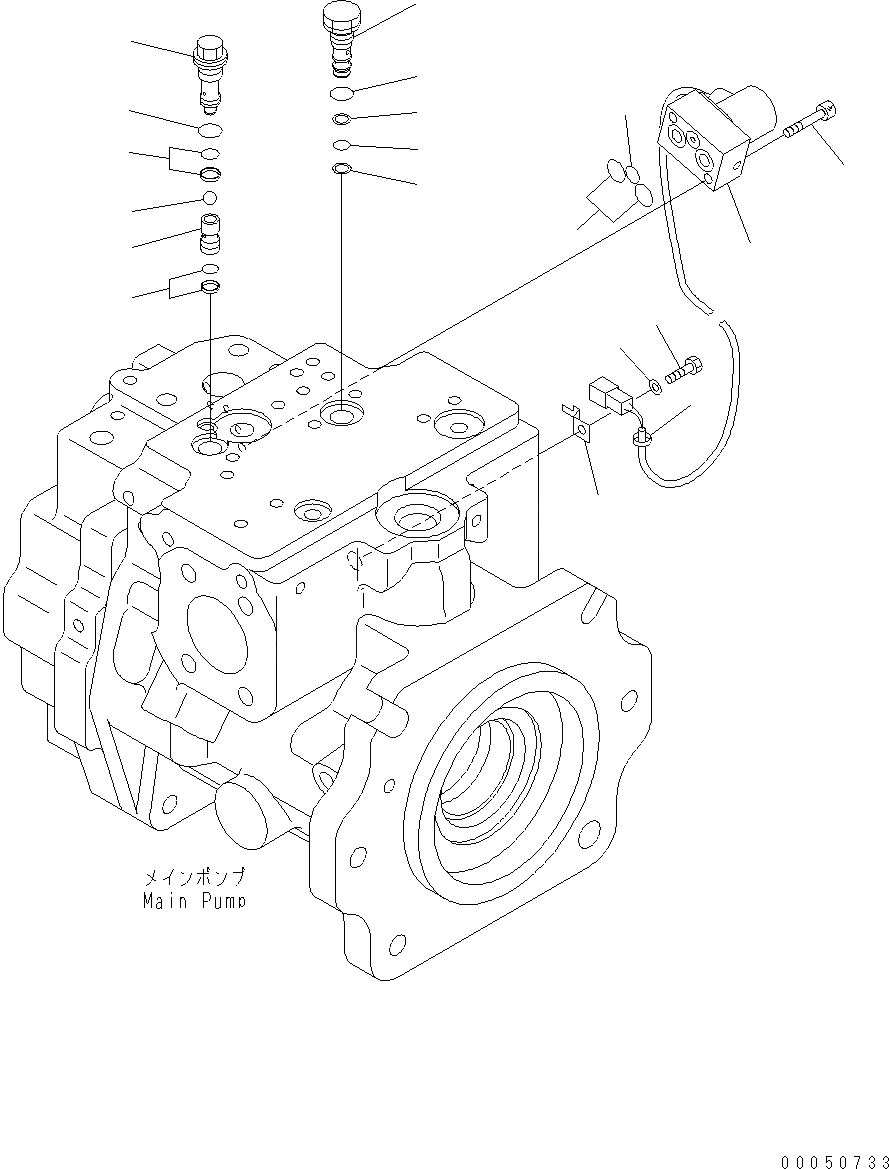 メインポンプ
Main Pump

00050733