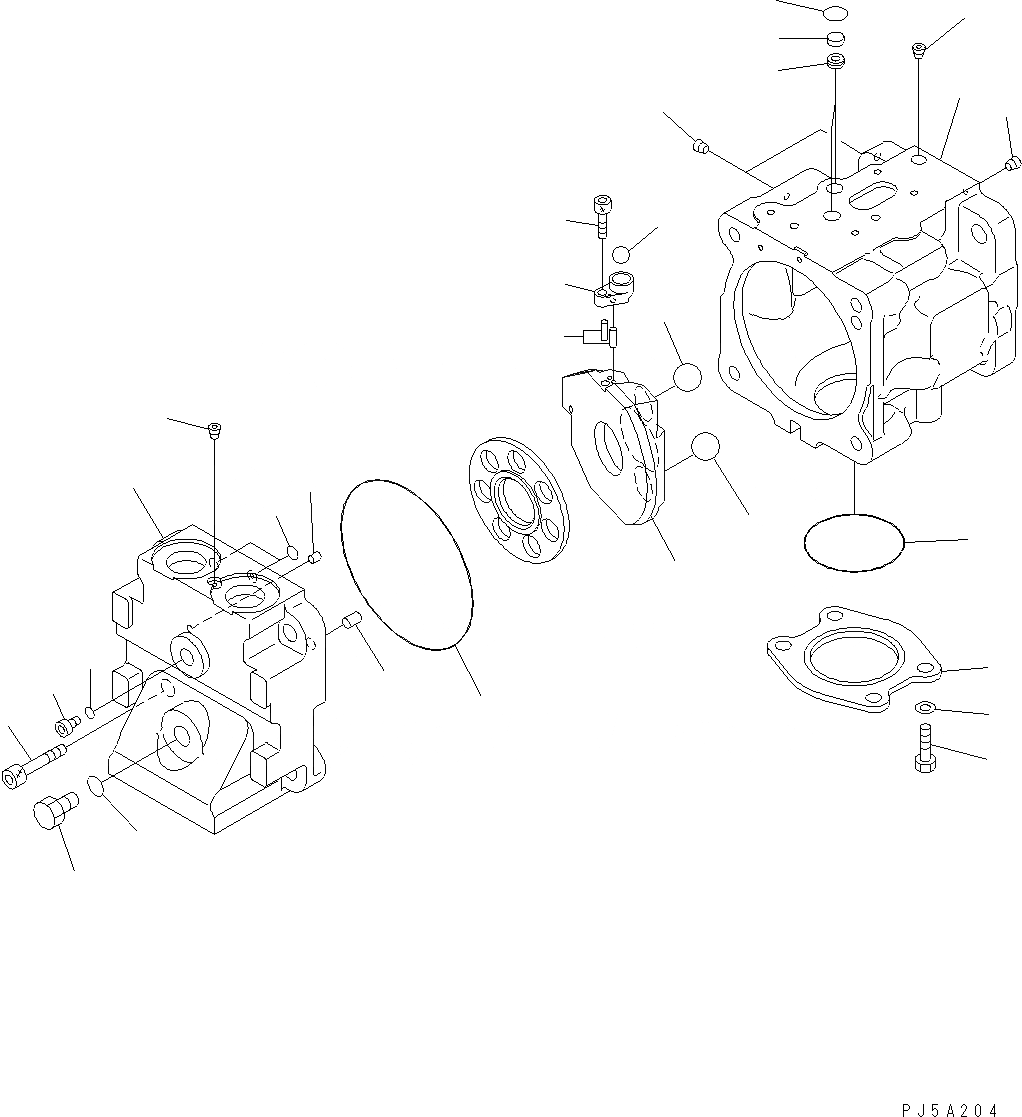 PJ5A204