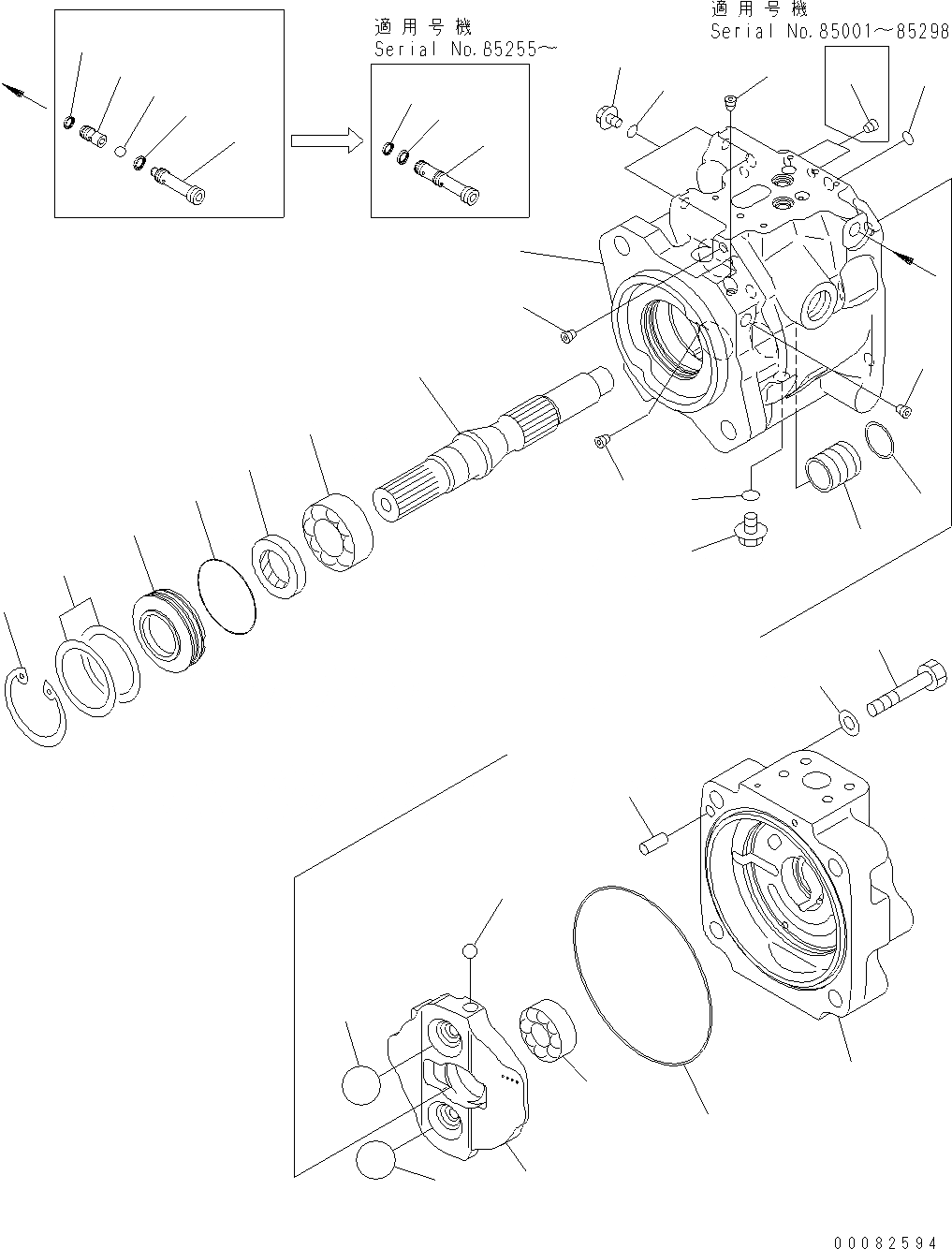 適用号機
Serial No.85255～

適用号機
Serial No.85001～85298

00082594