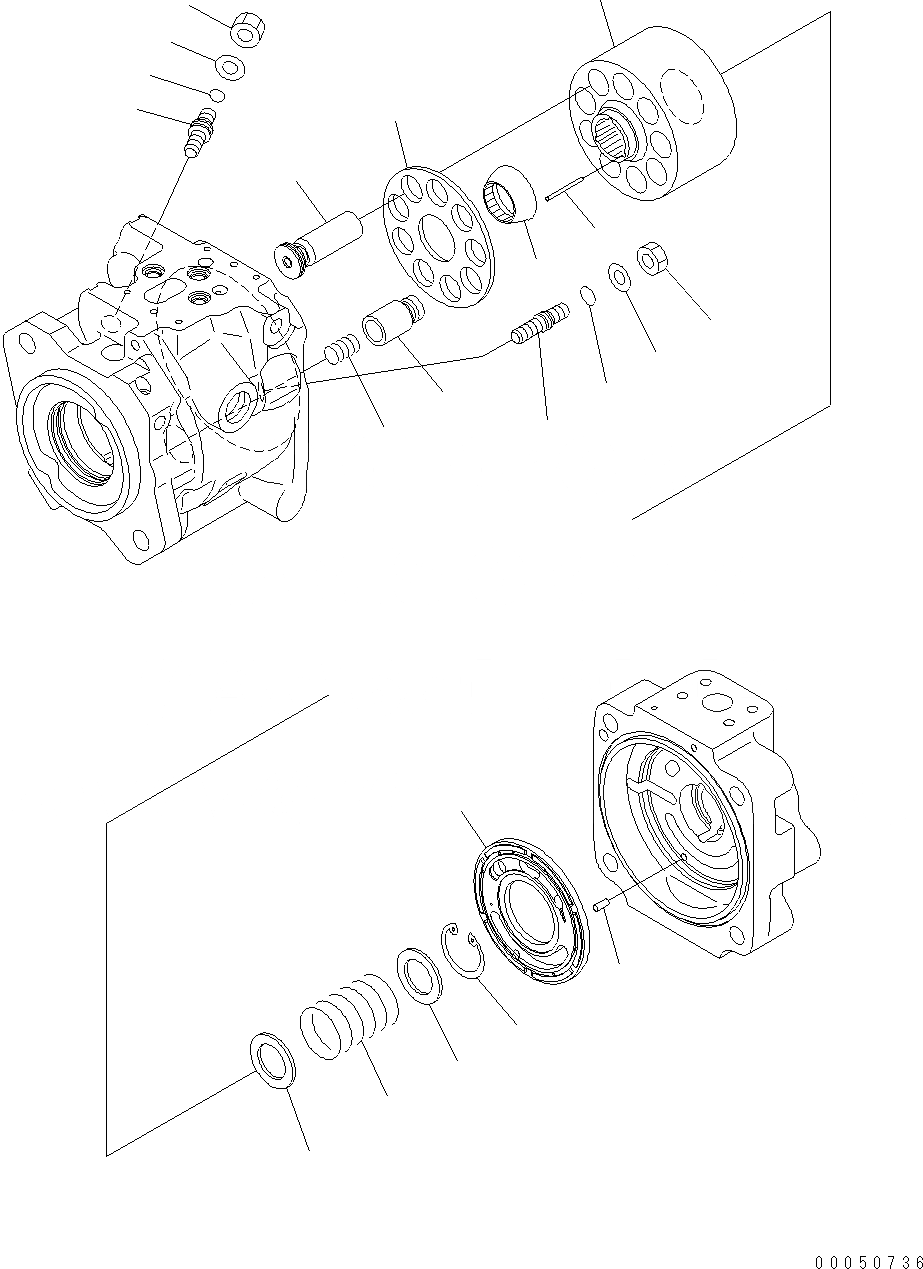 00050736