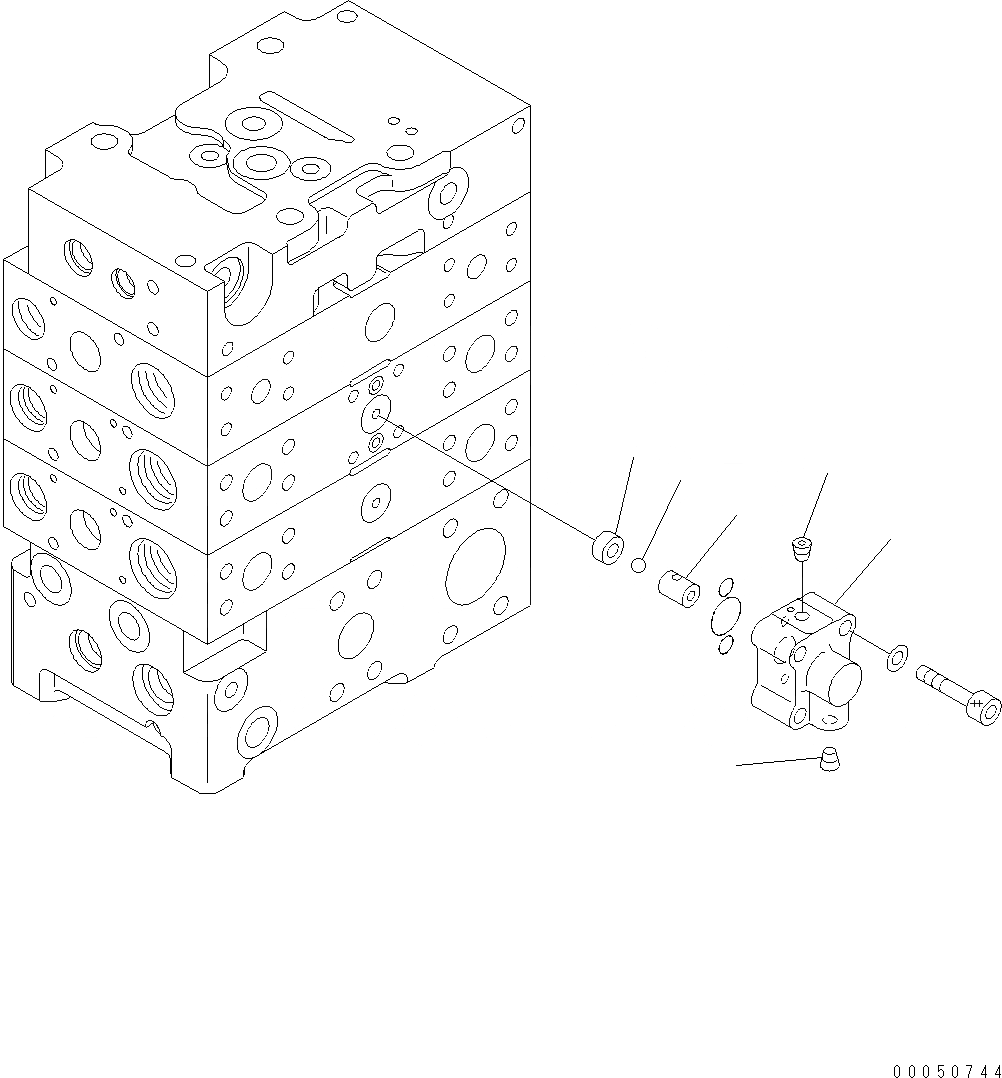 00050744