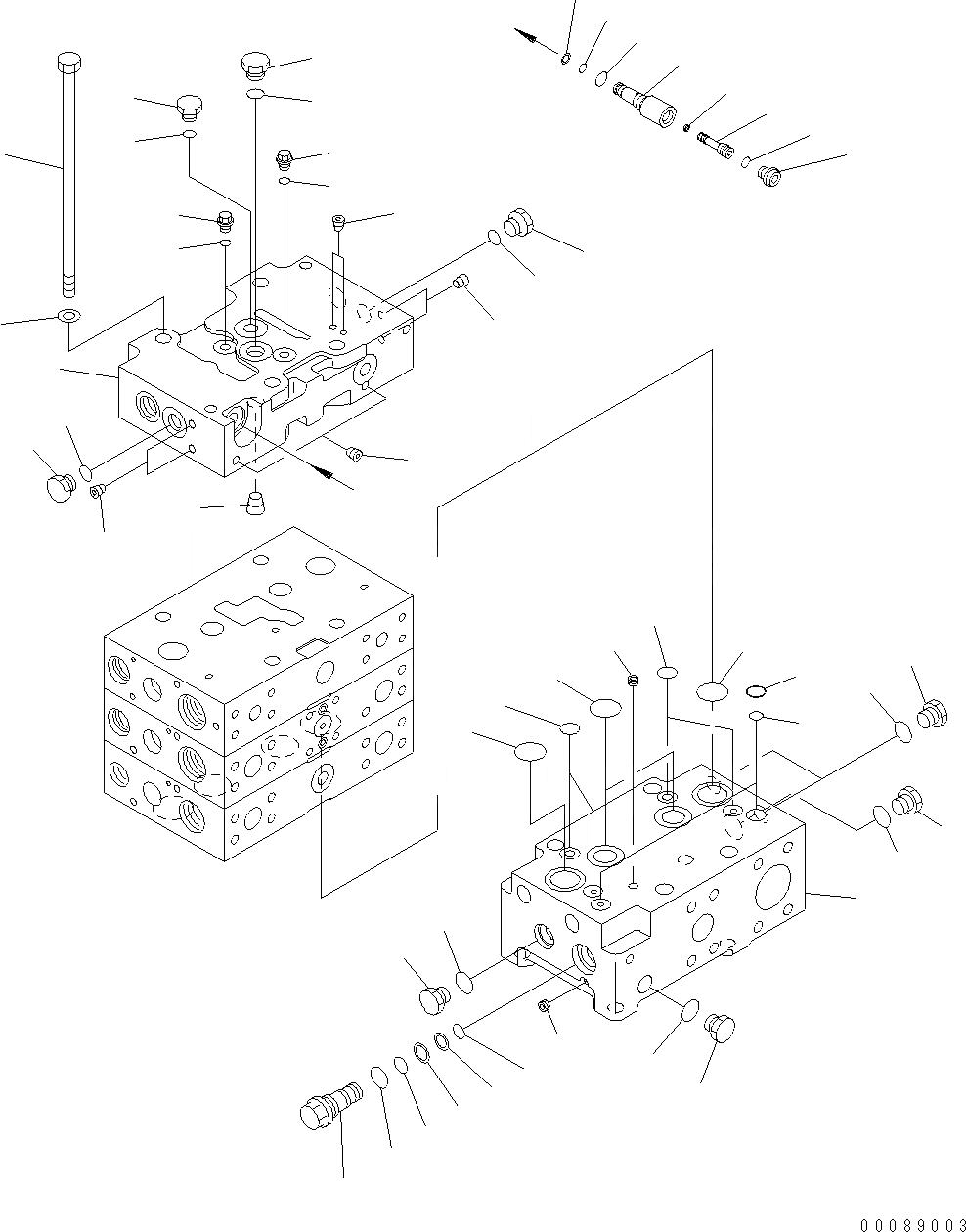 00089003