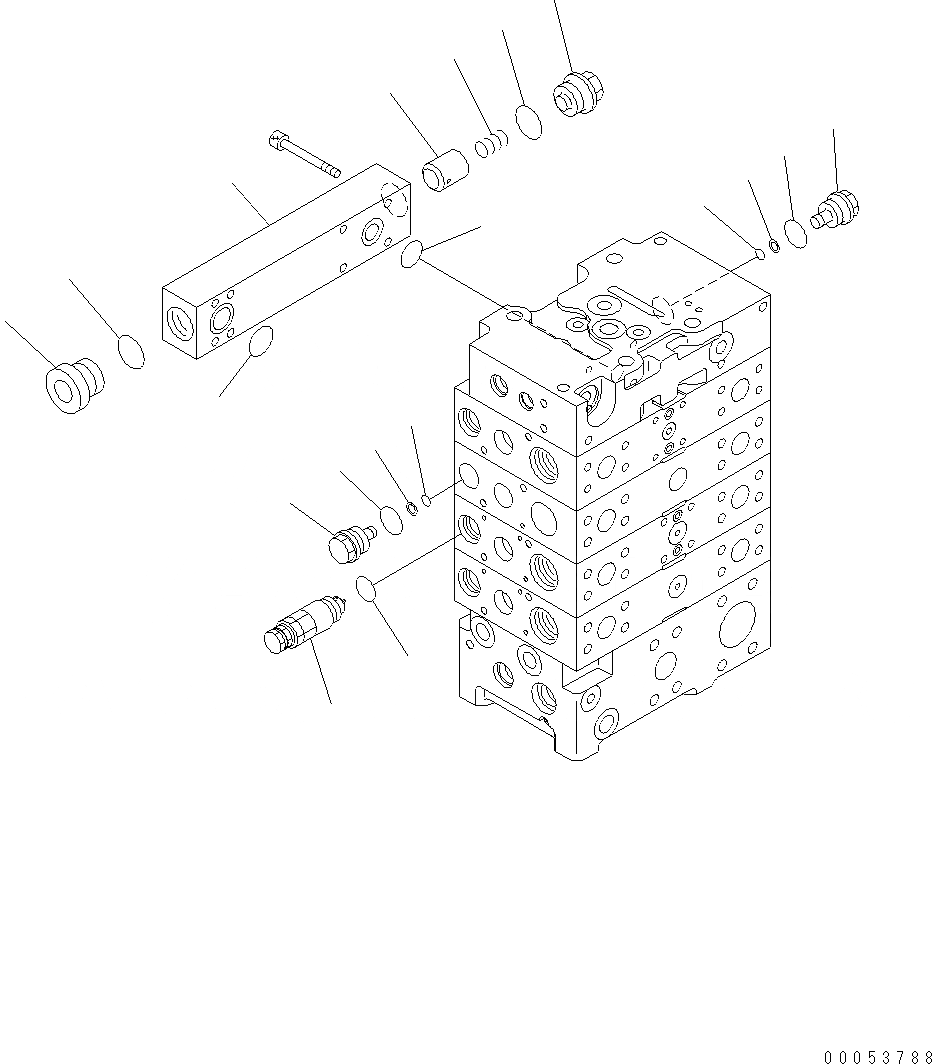 00053788