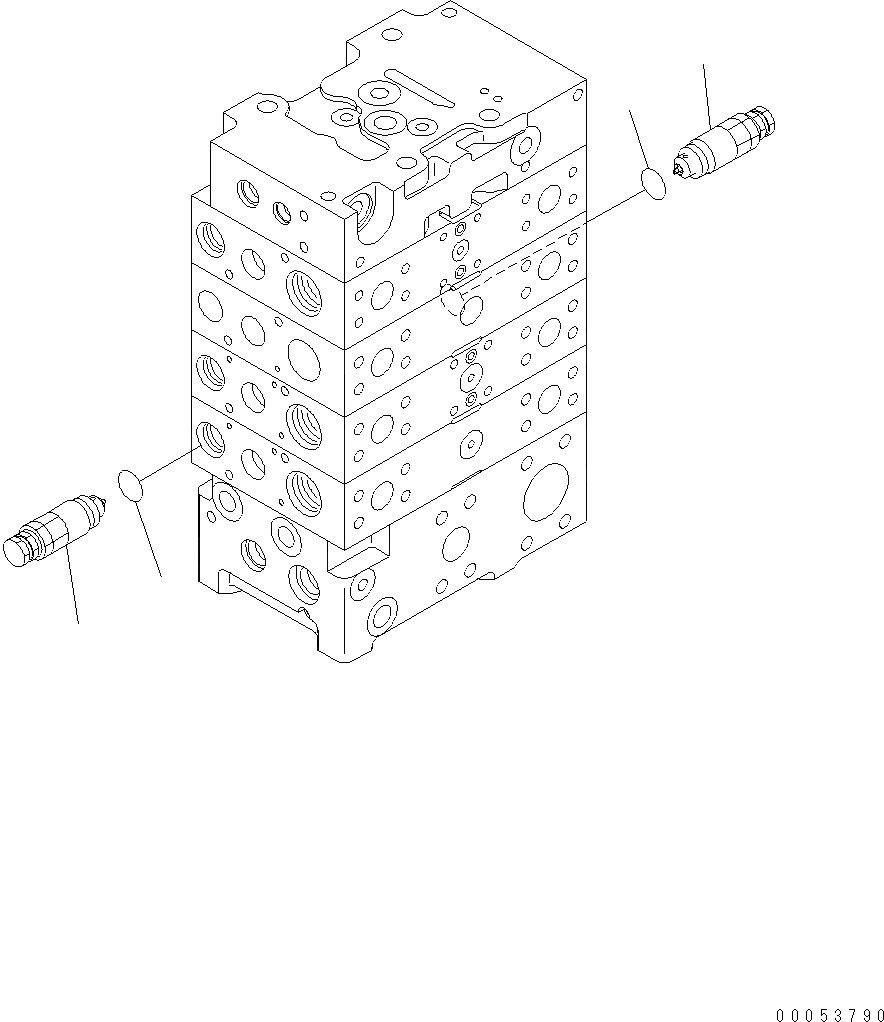 00053790