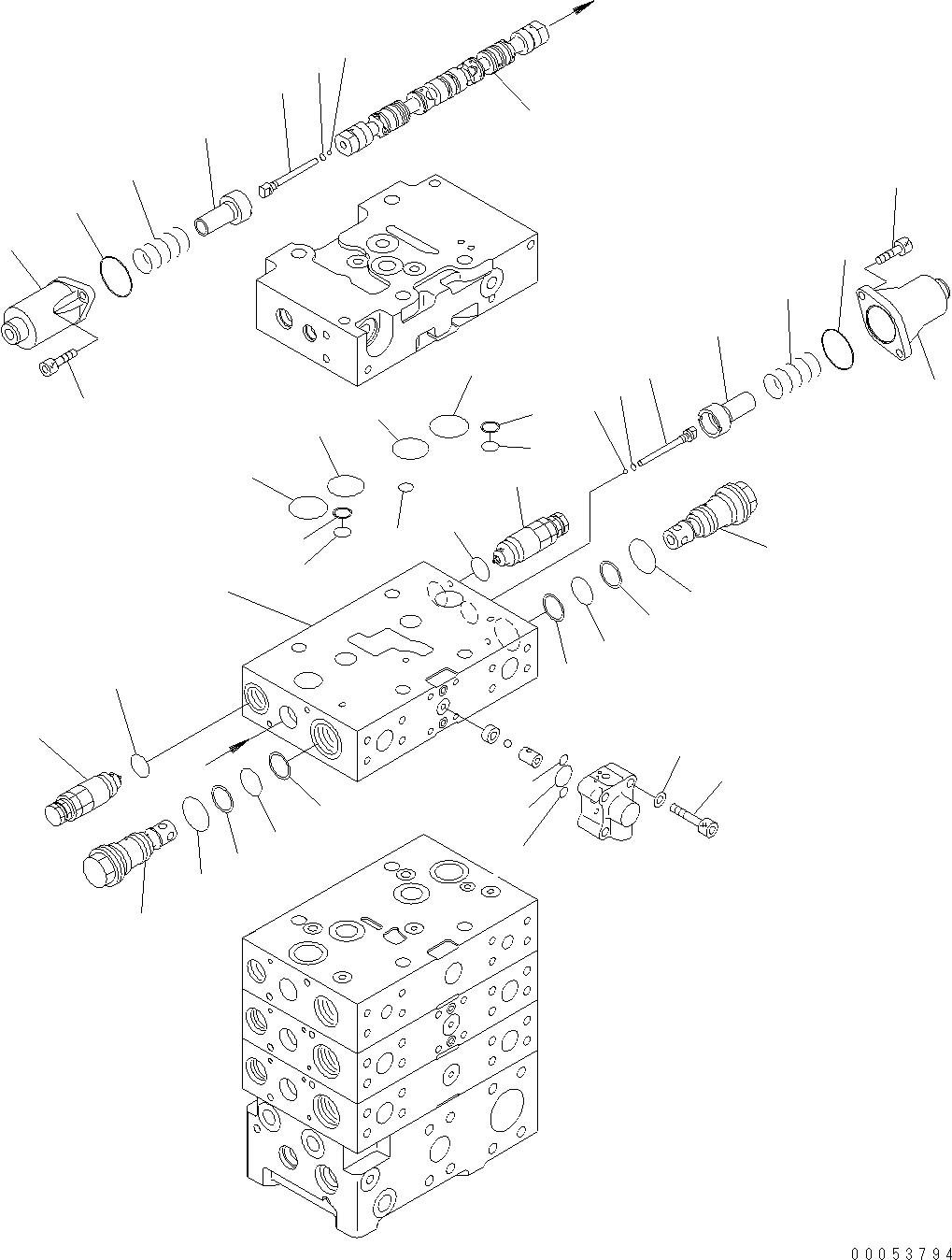 00053794