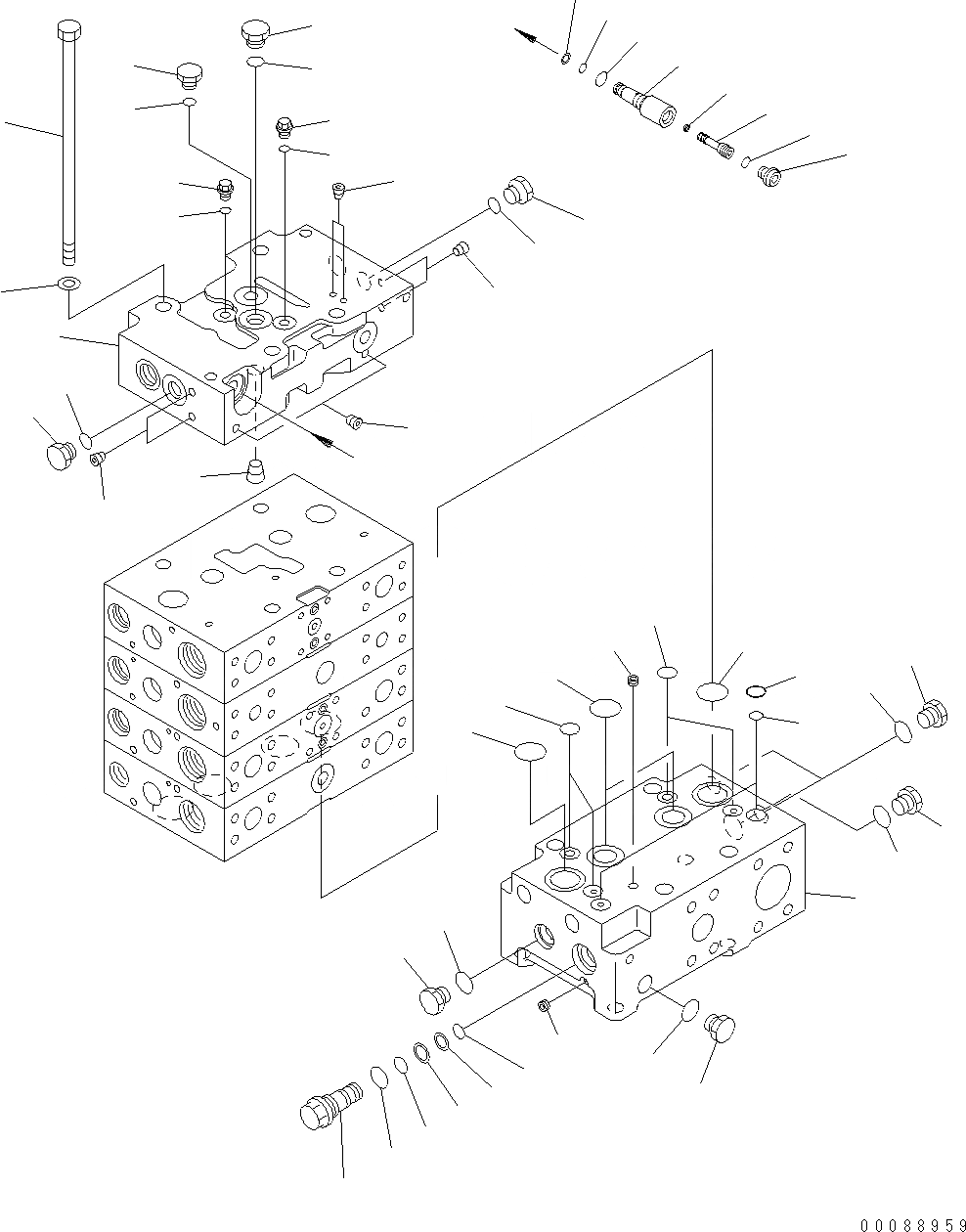 00088959