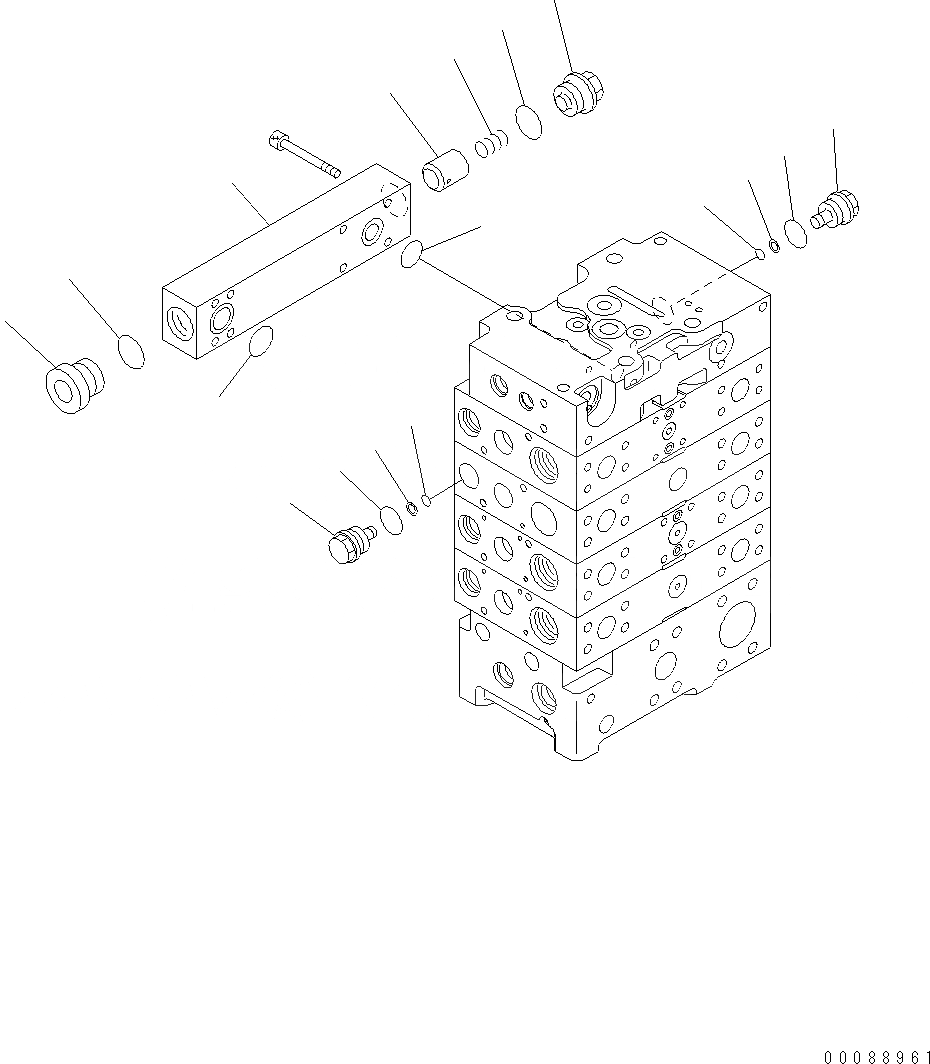 00088961