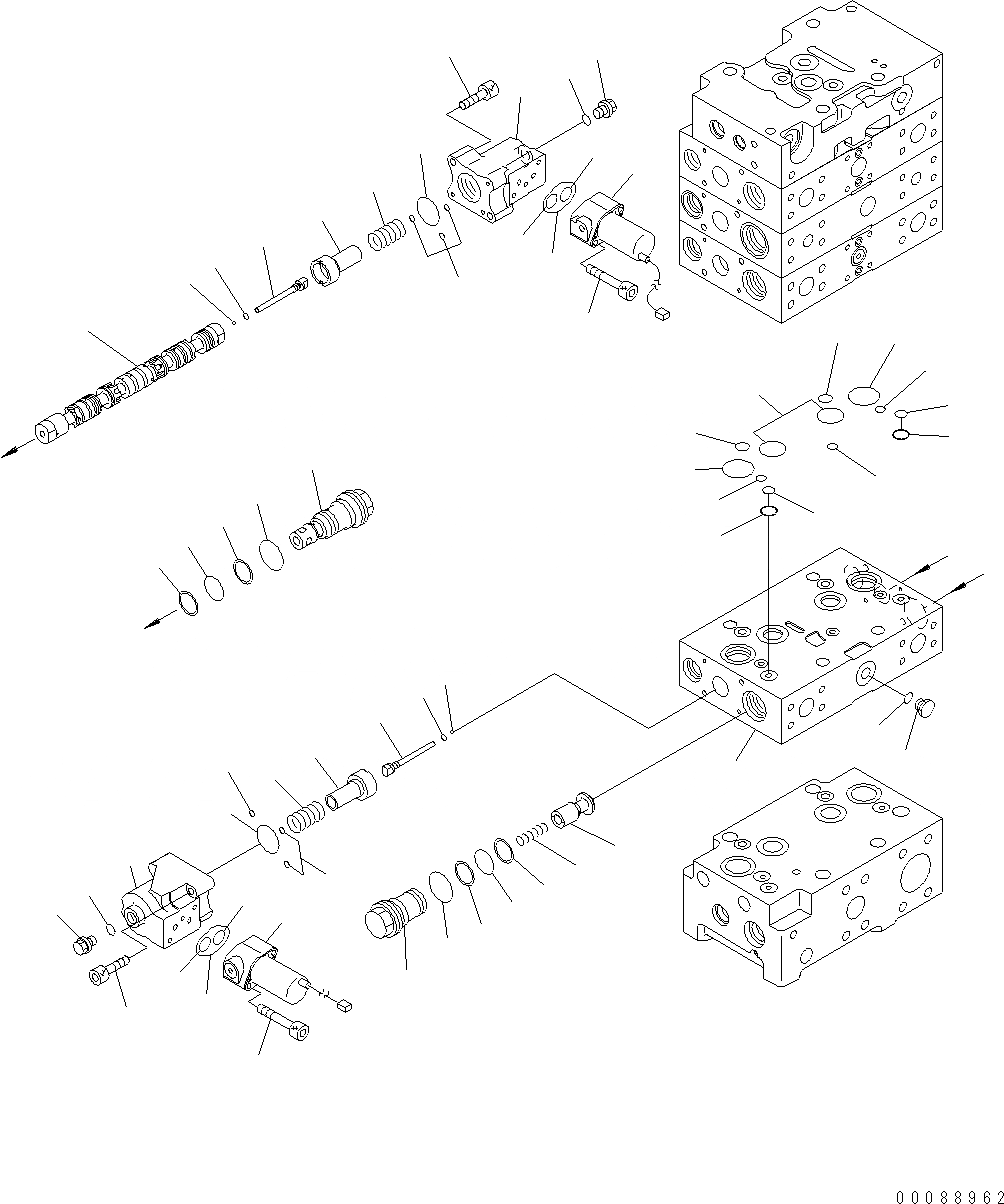 00088962