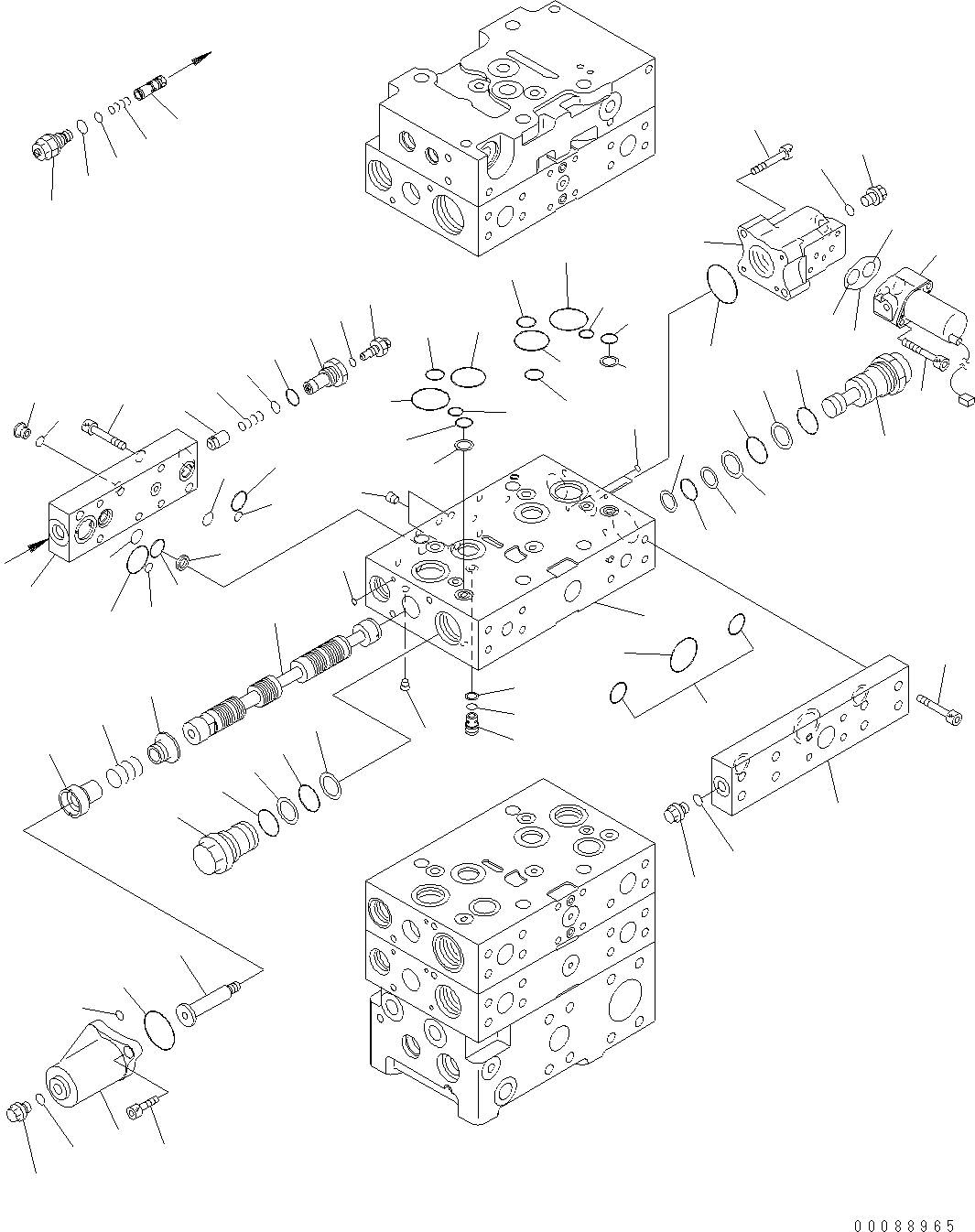 00088965