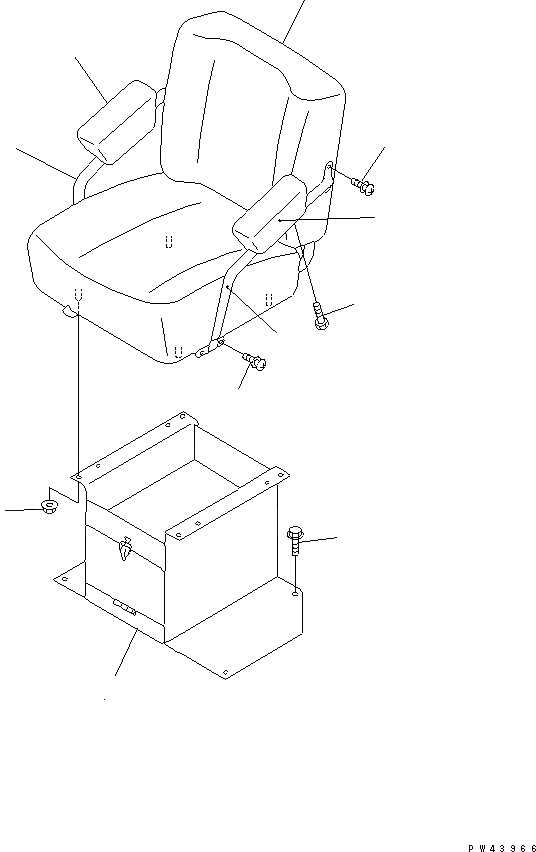 PW43966