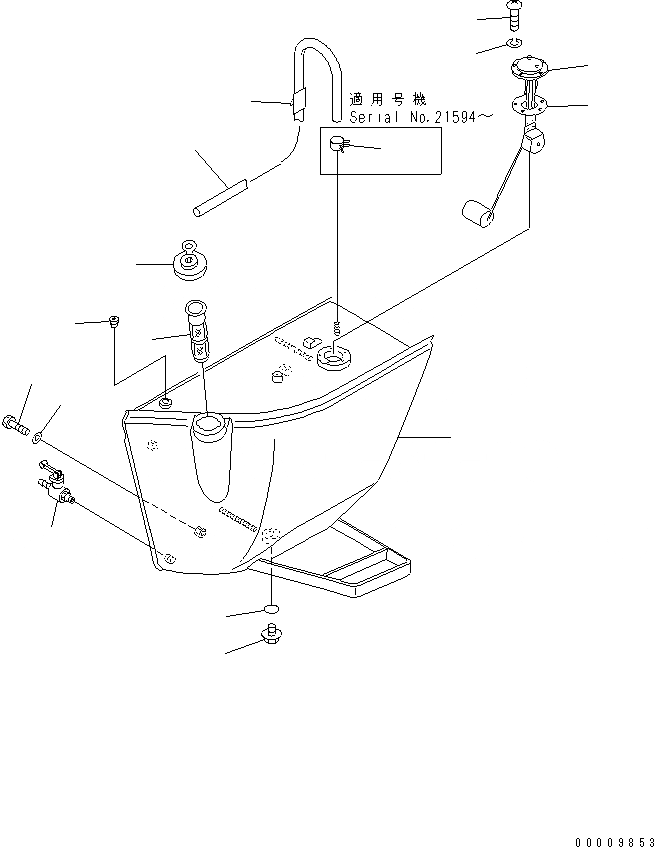 適用号機
Serial No.21594～

00009853