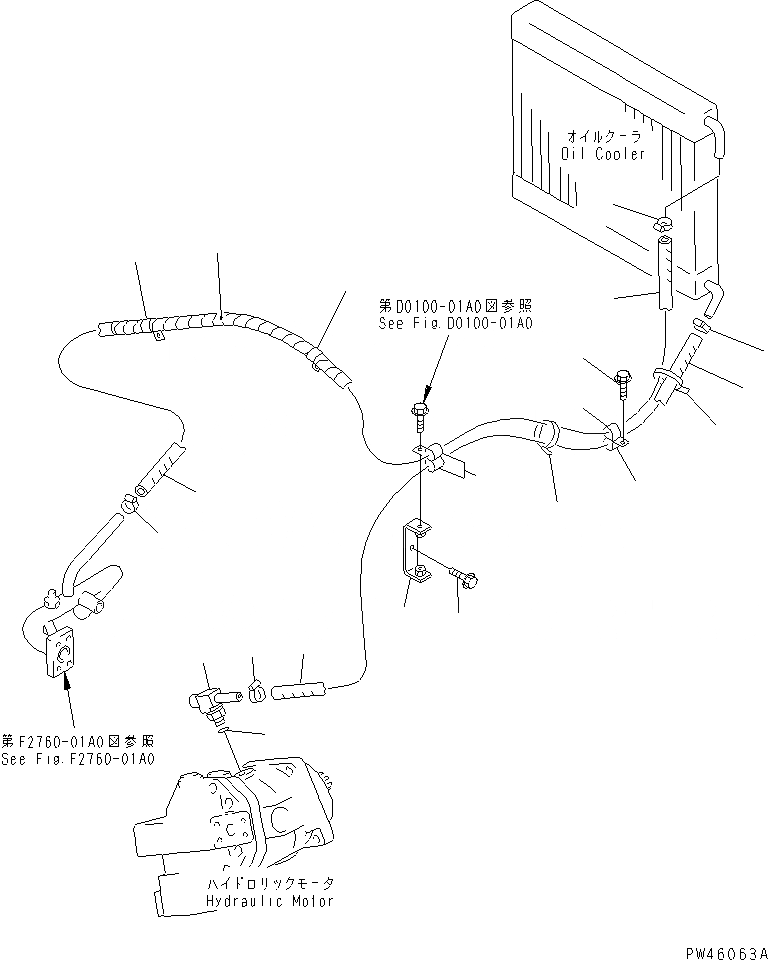 オイルクーラ
Oil Cooler

第D0100-01A0図参照
See Fig.D0100-01A0

第F2760-01A0図参照
See Fig.F2760-01A0

ハイドロリックモータ
Hydraulic Motor

PW46063A