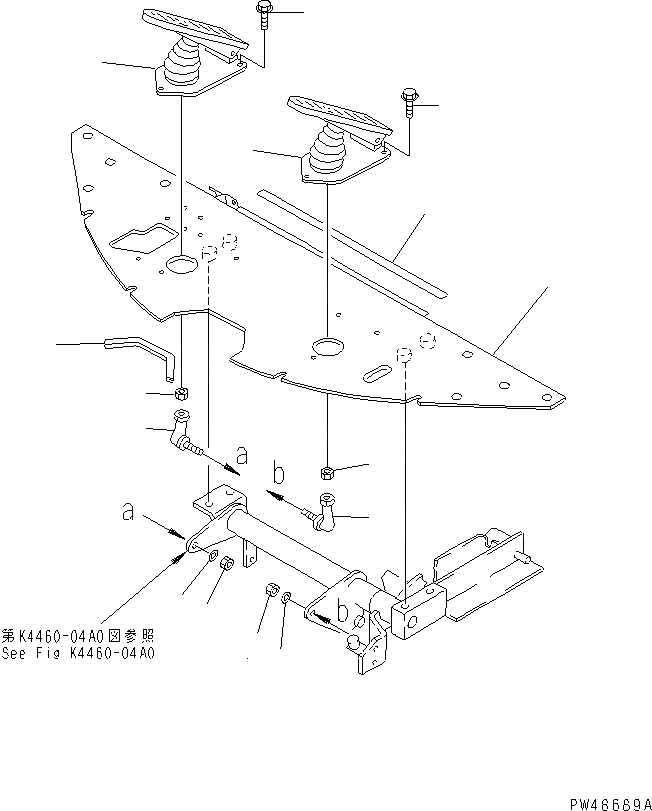 a
b
a
b
第K4460-04A0図参照
See Fig K4460-04A0
PW46669A