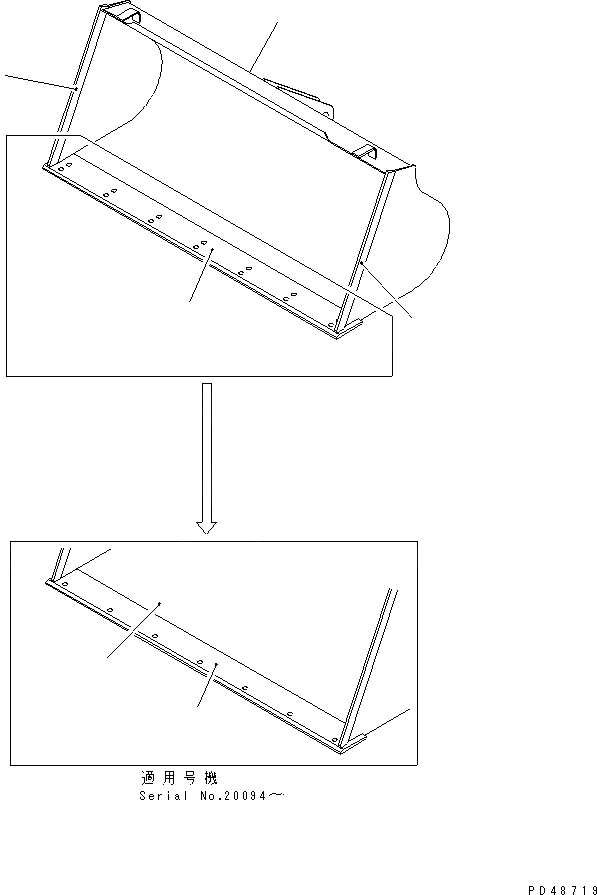 適用号機
Serial No.20094～

PD48719