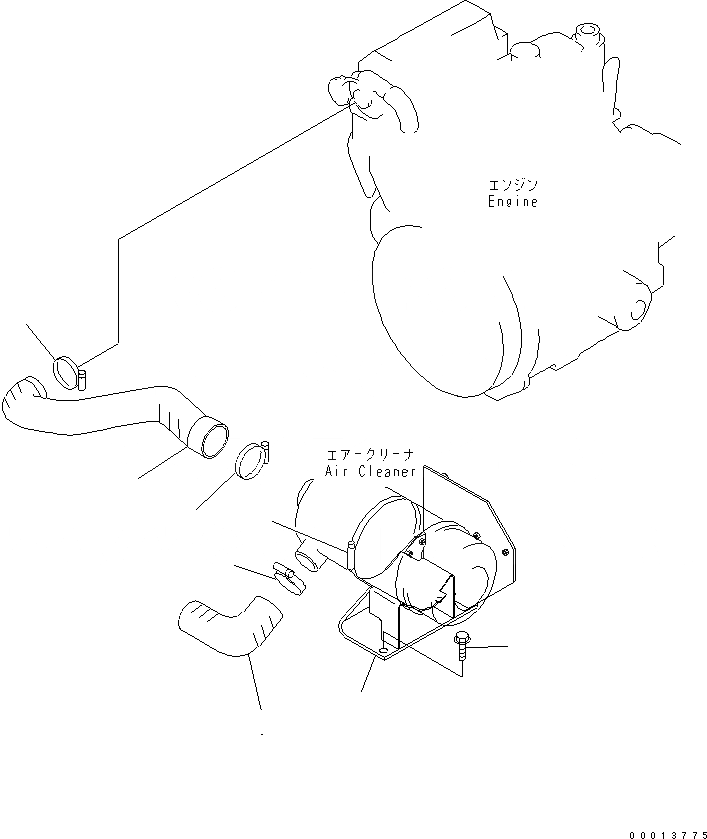 エンジン
Engine

エアークリーナ
Air Cleaner

00013775