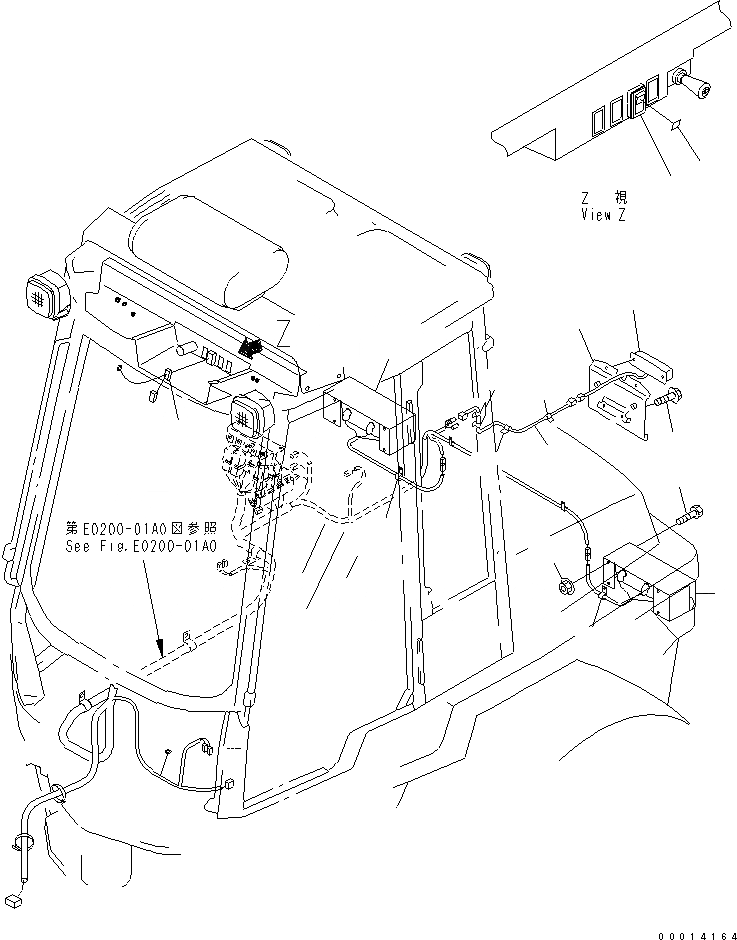 Z 視
View Z

Z

第E0200-01A0図参照
See Fig.E0200-01A0

00014164