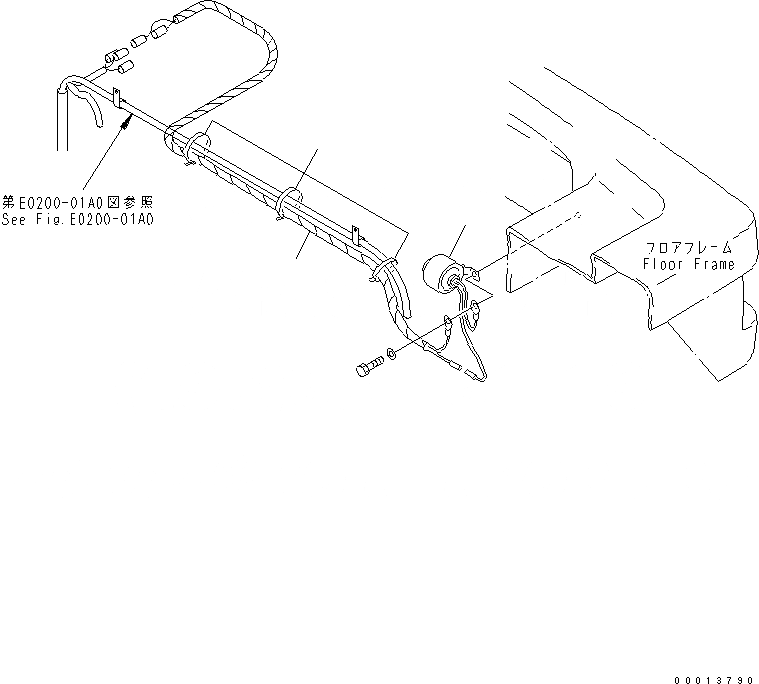 第E0200-01A0図参照
See Fig.E0200-01A0

フロアフレーム
Floor Frame

00013790