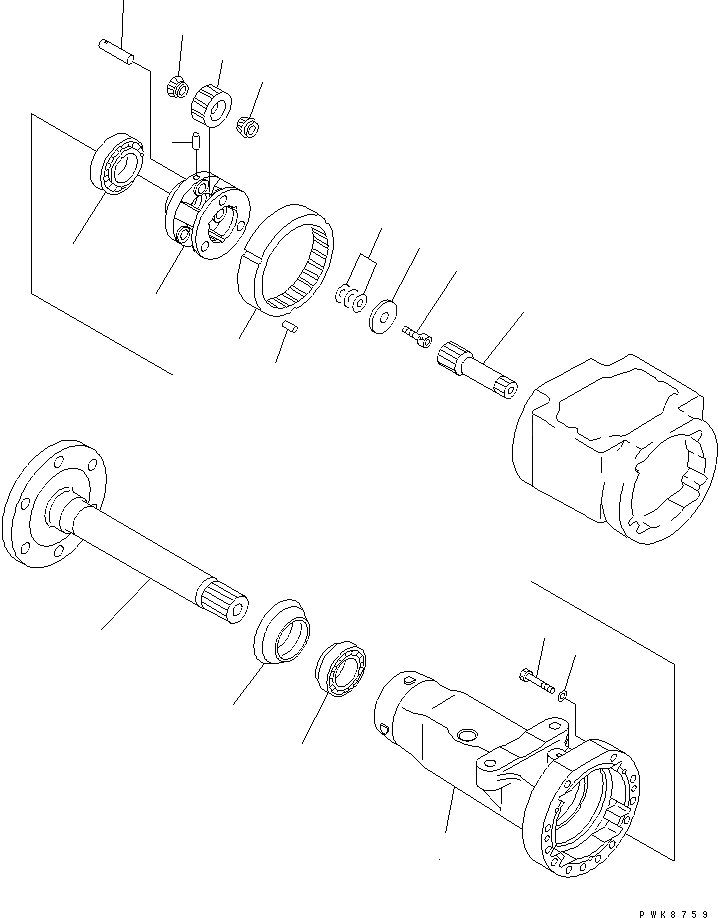 PWK8759