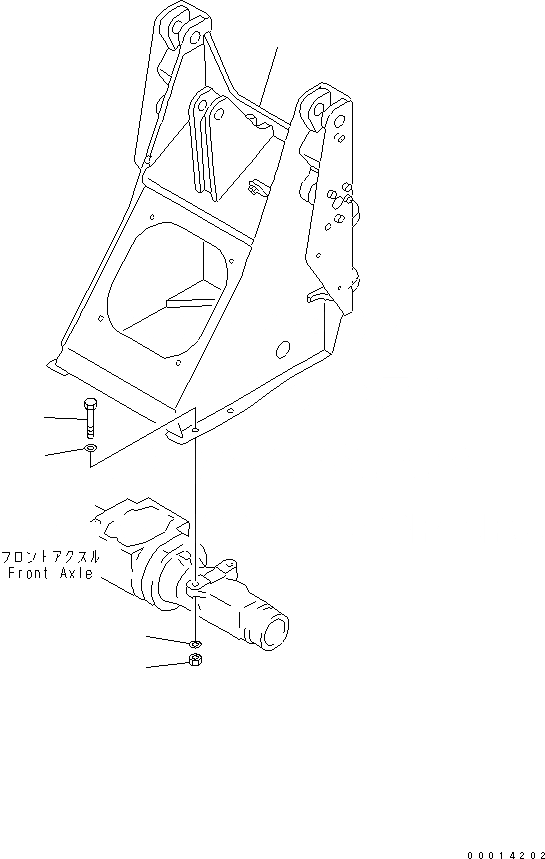 フロントアクスル
Front Axle

00014202