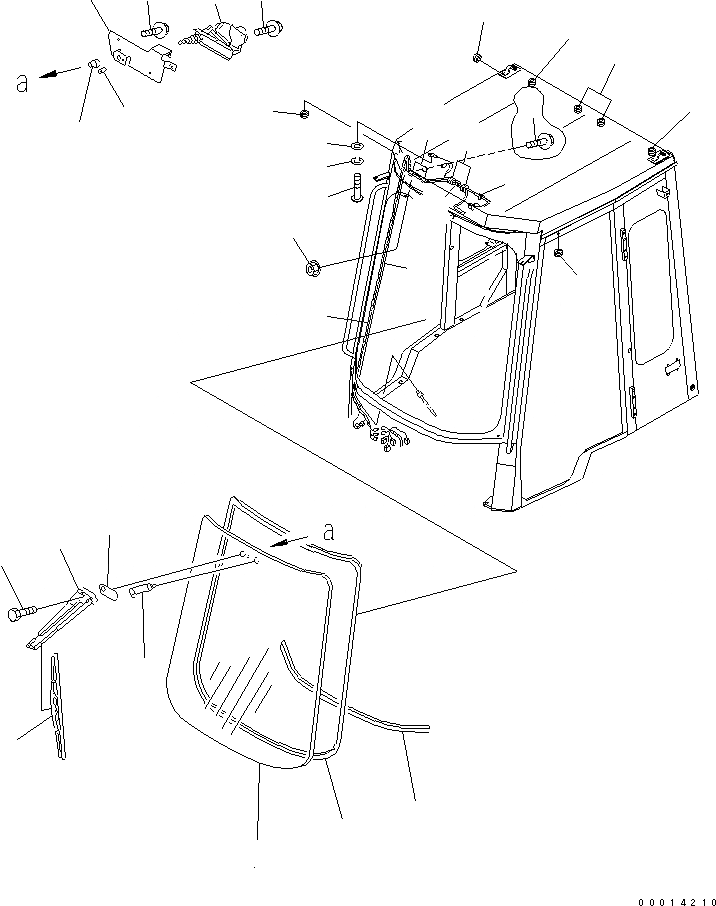 a

a

00014210